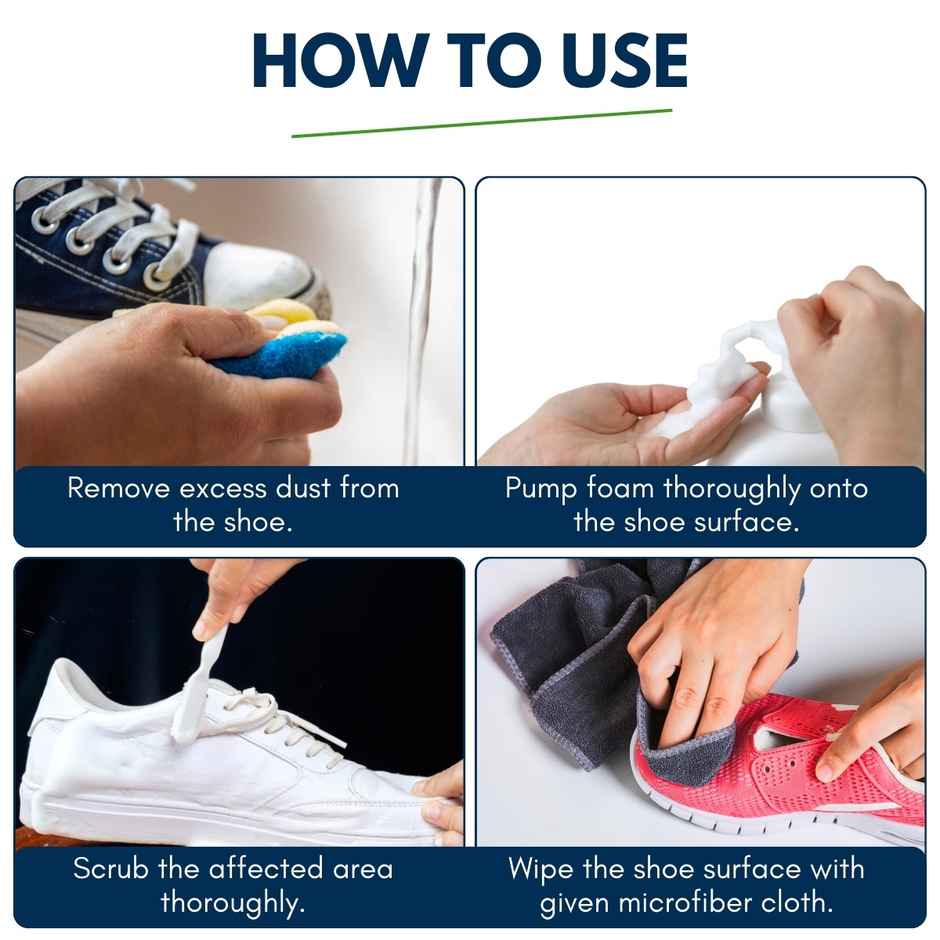 HOW TO USE

Remove excess dust from the shoe.

Pump foam thoroughly onto the shoe surface.

Scrub the affected area thoroughly.

Wipe the shoe surface with given microfiber cloth.