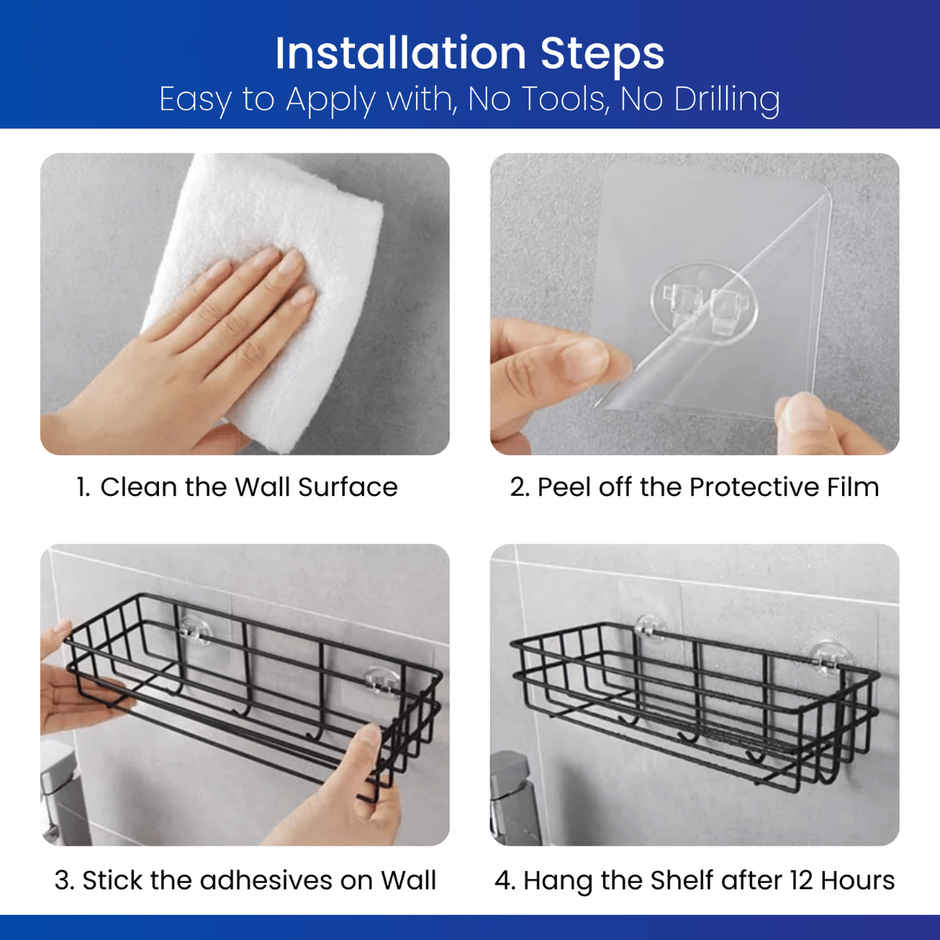 Installation Steps
Easy to Apply with, No Tools, No Drilling

1. Clean the Wall Surface

2. Peel off the Protective Film

3. Stick the adhesives on Wall

4. Hang the Shelf after 12 Hours