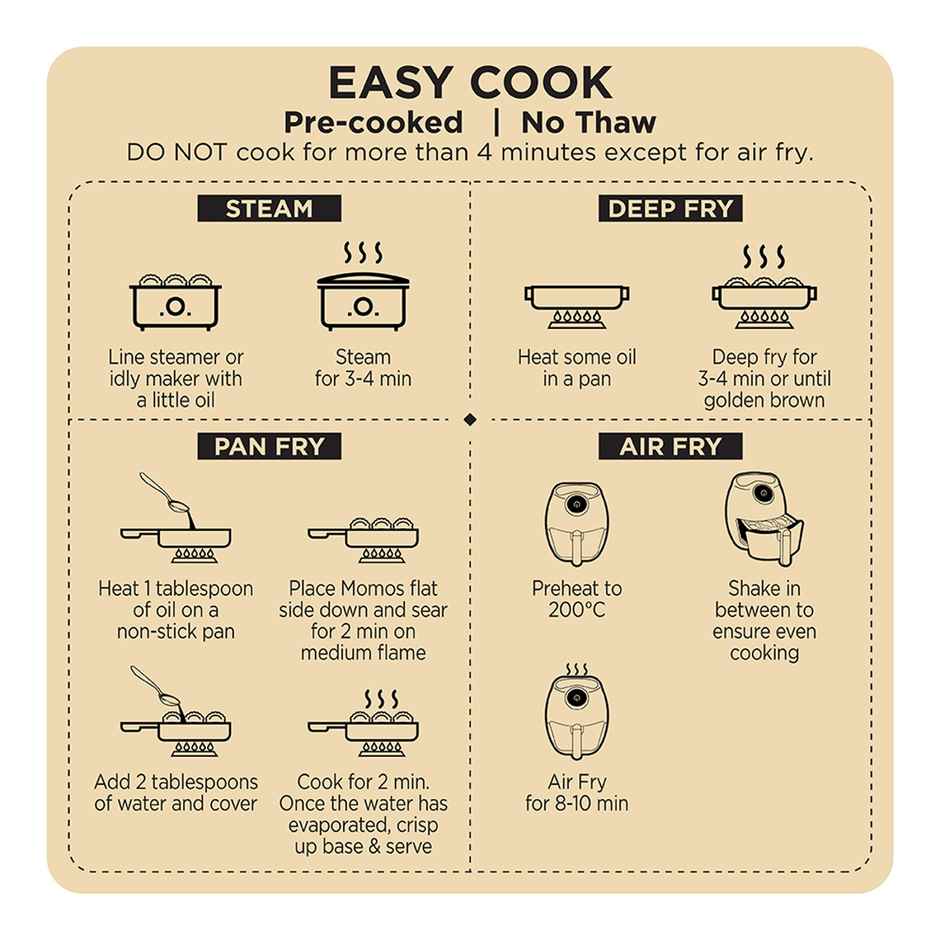 EASY COOK

Pre-cooked | No Thaw

DO NOT cook for more than 4 minutes except for air fry.

STEAM

Line steamer or idly maker with a little oil

Steam for 3-4 min

DEEP FRY

Heat some oil in a pan

Deep fry for 3-4 min or until golden brown

PAN FRY

Heat 1 tablespoon of oil on a non-stick pan

Place Momos flat side down and sear for 2 min on medium flame

Add 2 tablespoons of water and cover

Cook for 2 min. Once the water has evaporated, crisp up base & serve

AIR FRY

Preheat to 200°C

Shake in between to ensure even cooking

Air Fry for 8-10 min