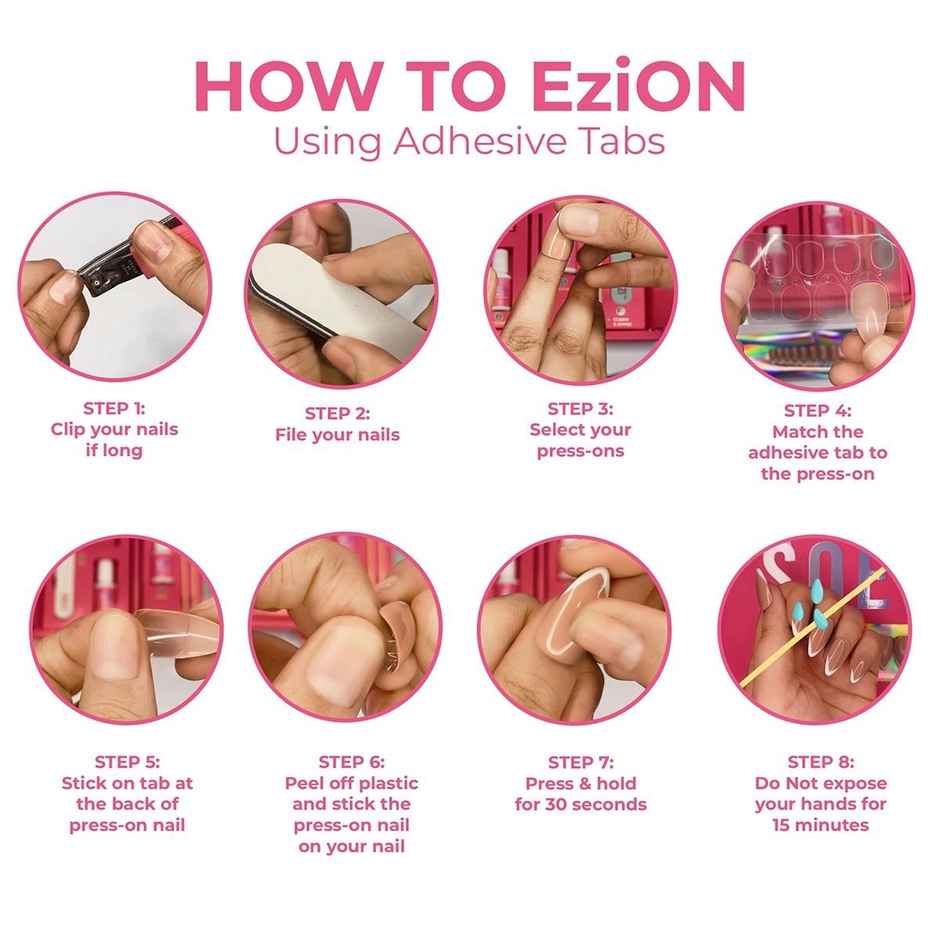 HOW TO EziON
Using Adhesive Tabs

STEP 1:
Clip your nails if long

STEP 2:
File your nails

STEP 3:
Select your press-ons

STEP 4:
Match the adhesive tab to the press-on

STEP 5:
Stick on tab at the back of press-on nail

STEP 6:
Peel off plastic and stick the press-on nail on your nail

STEP 7:
Press & hold for 30 seconds

STEP 8:
Do Not expose your hands for 15 minutes