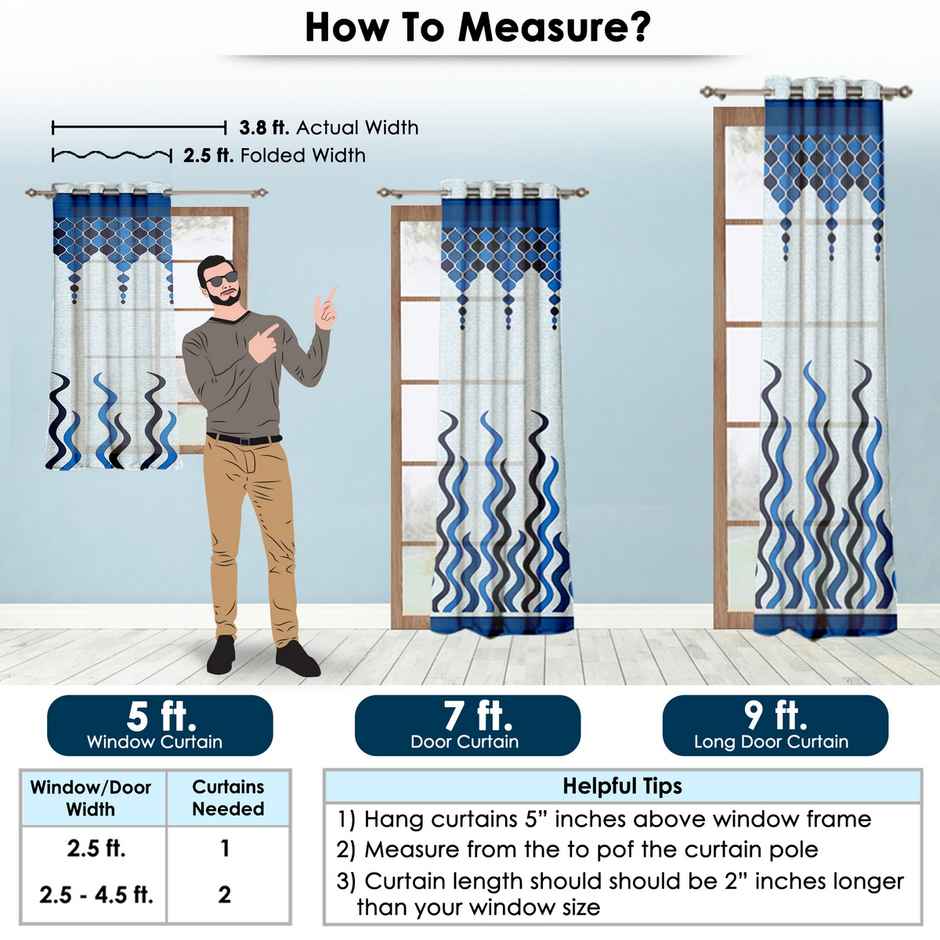 How To Measure?

3.8 ft. Actual Width

2.5 ft. Folded Width

5 ft.
Window Curtain

7 ft.
Door Curtain

9 ft.
Long Door Curtain

| Window/Door Width | Curtains Needed |
|---|---|
| 2.5 ft. | 1 |
| 2.5 - 4.5 ft. | 2 |

Helpful Tips

1) Hang curtains 5" inches above window frame
2) Measure from the to pof the curtain pole
3) Curtain length should should be 2" inches longer than your window size