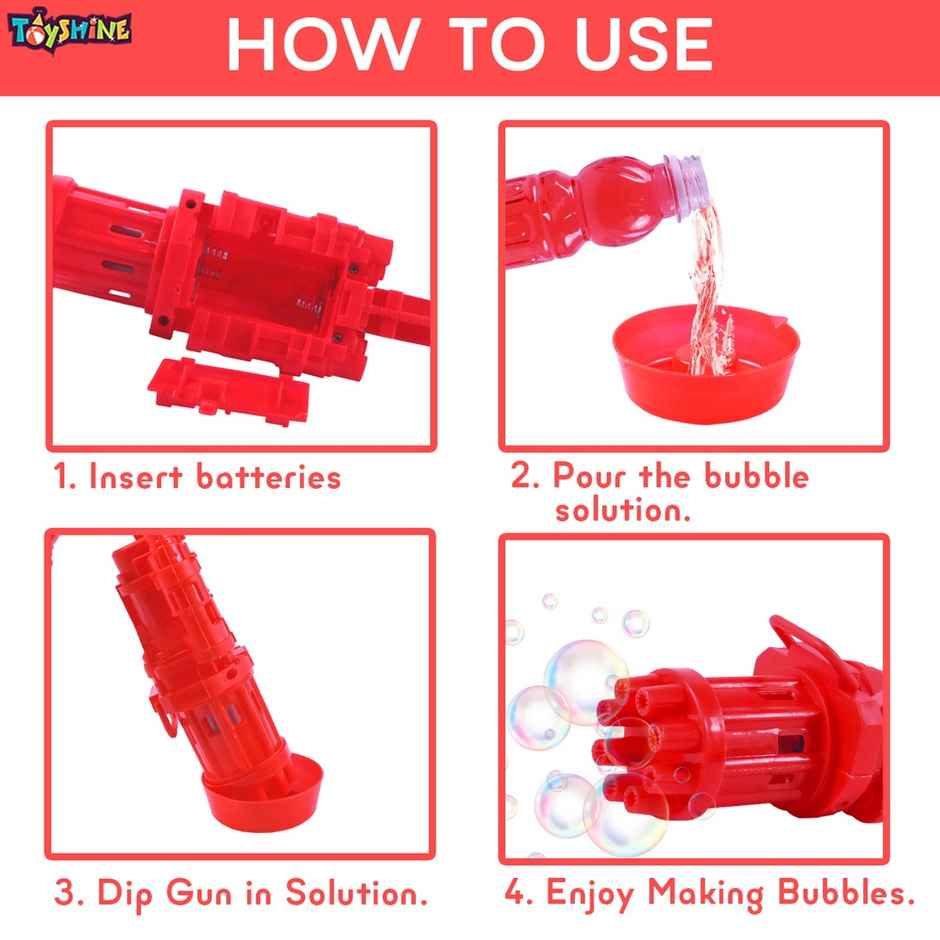 TOYSHINE

HOW TO USE

1. Insert batteries

2. Pour the bubble solution.

3. Dip Gun in Solution.

4. Enjoy Making Bubbles.