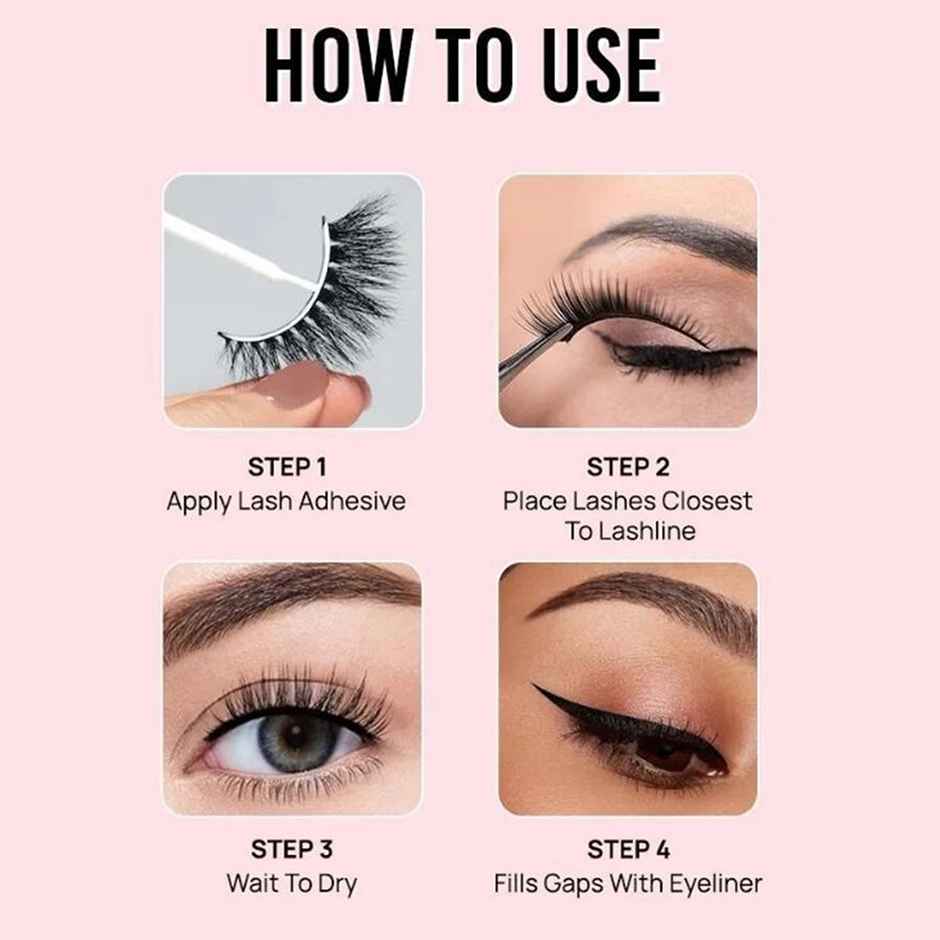 HOW TO USE

STEP 1
Apply Lash Adhesive

STEP 2
Place Lashes Closest To Lashline

STEP 3
Wait To Dry

STEP 4
Fills Gaps With Eyeliner