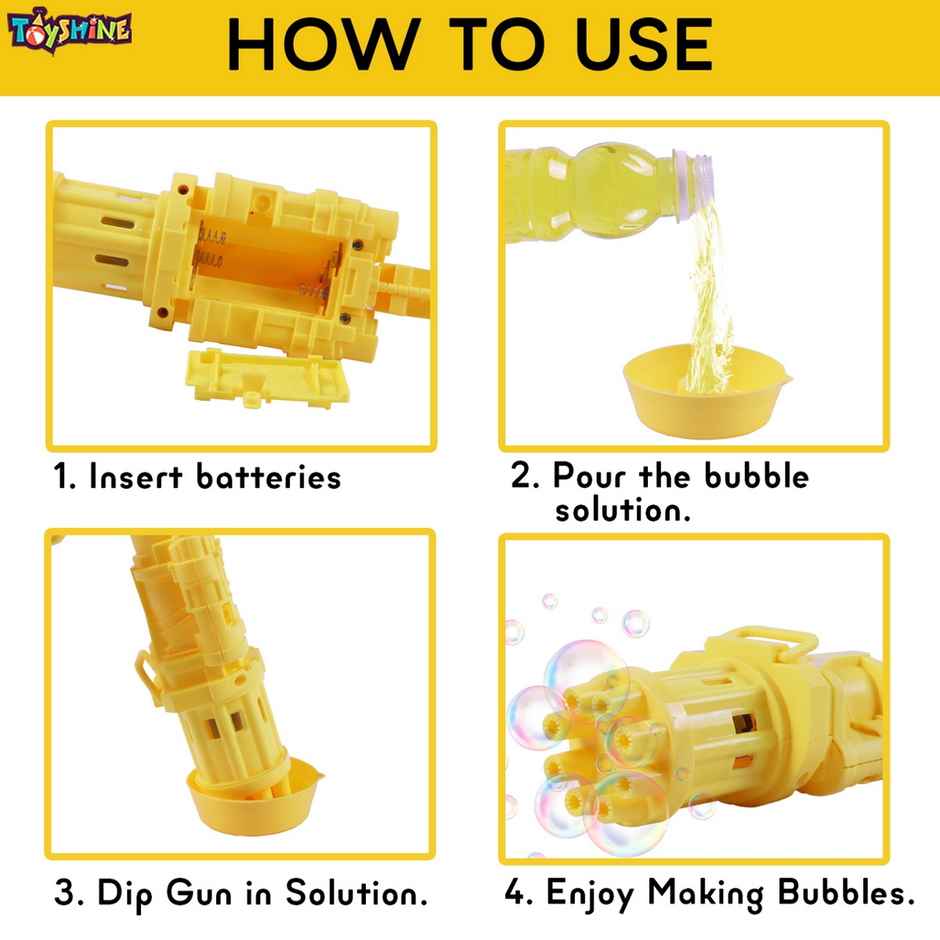 TOYSHINE

HOW TO USE

1. Insert batteries

2. Pour the bubble solution.

3. Dip Gun in Solution.

4. Enjoy Making Bubbles.