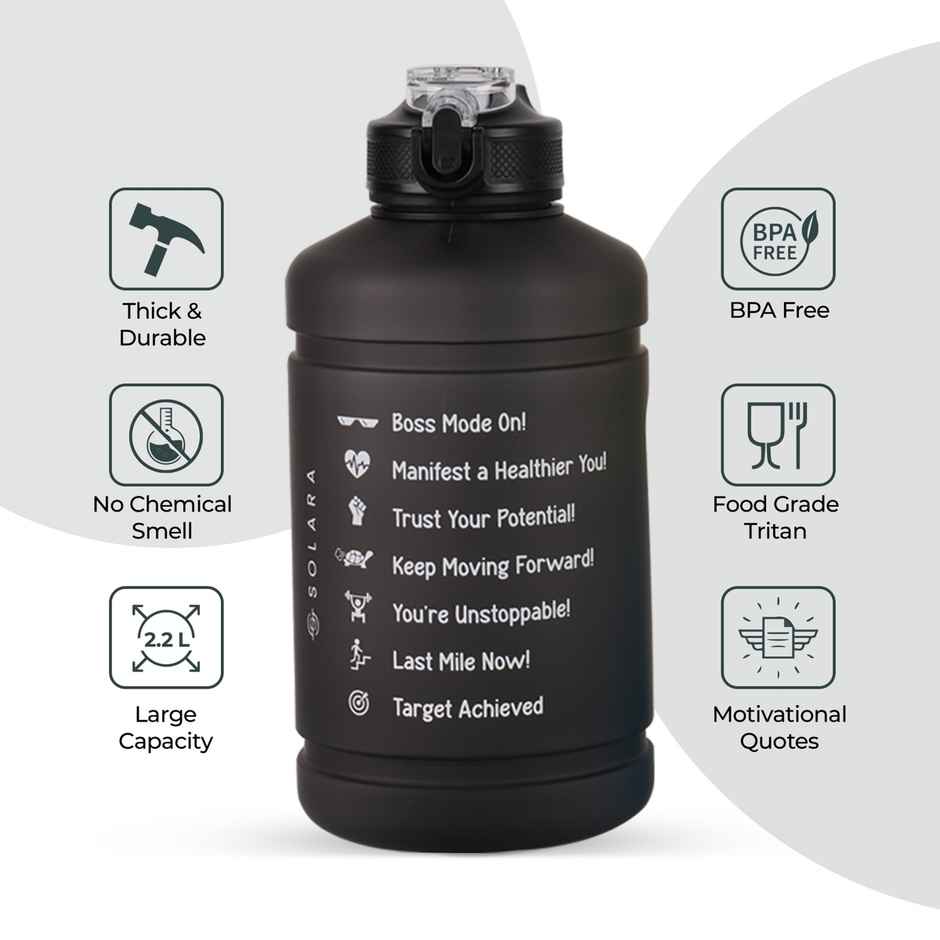 Thick & Durable

No Chemical Smell

2.2 L

Large Capacity

SOLARA

Boss Mode On!

Manifest a Healthier You!

Trust Your Potential!

Keep Moving Forward!

You're Unstoppable!

Last Mile Now!

Target Achieved

BPA FREE

BPA Free

Food Grade Tritan

Motivational Quotes