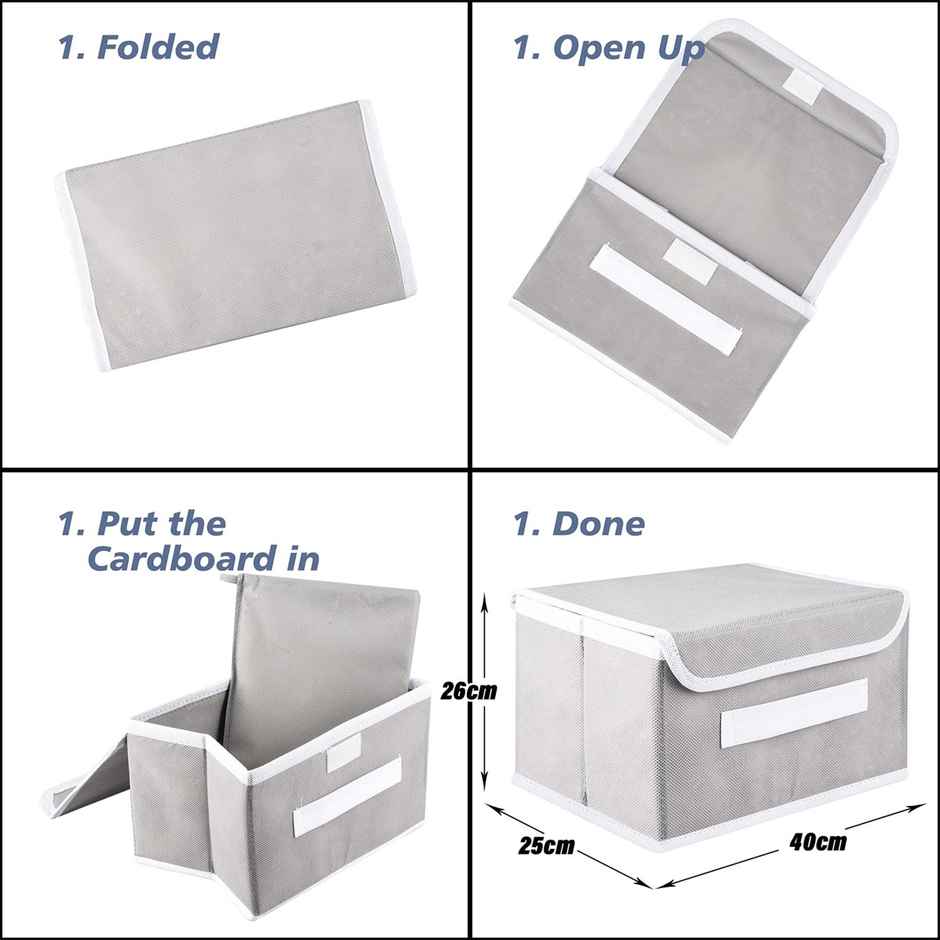 1. Folded

1. Open Up

1. Put the Cardboard in

1. Done

26cm

25cm

40cm