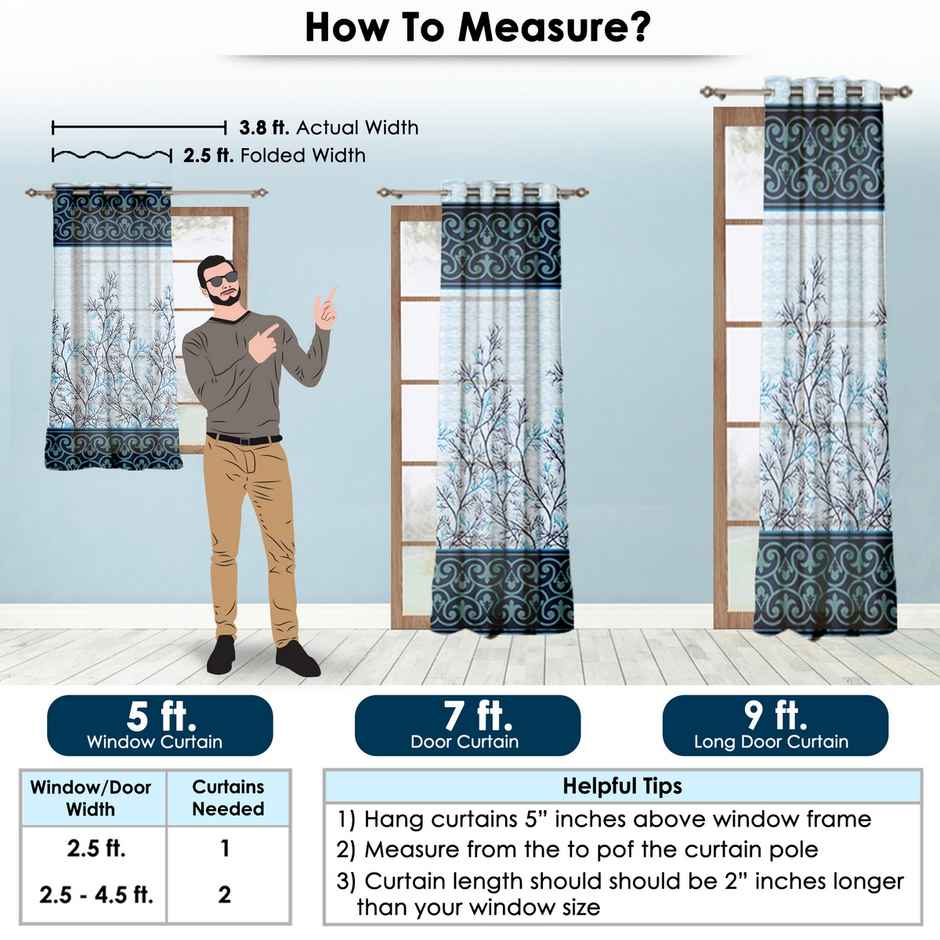 How To Measure?

3.8 ft. Actual Width

2.5 ft. Folded Width

5 ft.
Window Curtain

7 ft.
Door Curtain

9 ft.
Long Door Curtain

| Window/Door Width | Curtains Needed |
|---|---|
| 2.5 ft. | 1 |
| 2.5 - 4.5 ft. | 2 |

Helpful Tips
1) Hang curtains 5" inches above window frame
2) Measure from the to pof the curtain pole
3) Curtain length should should be 2" inches longer than your window size