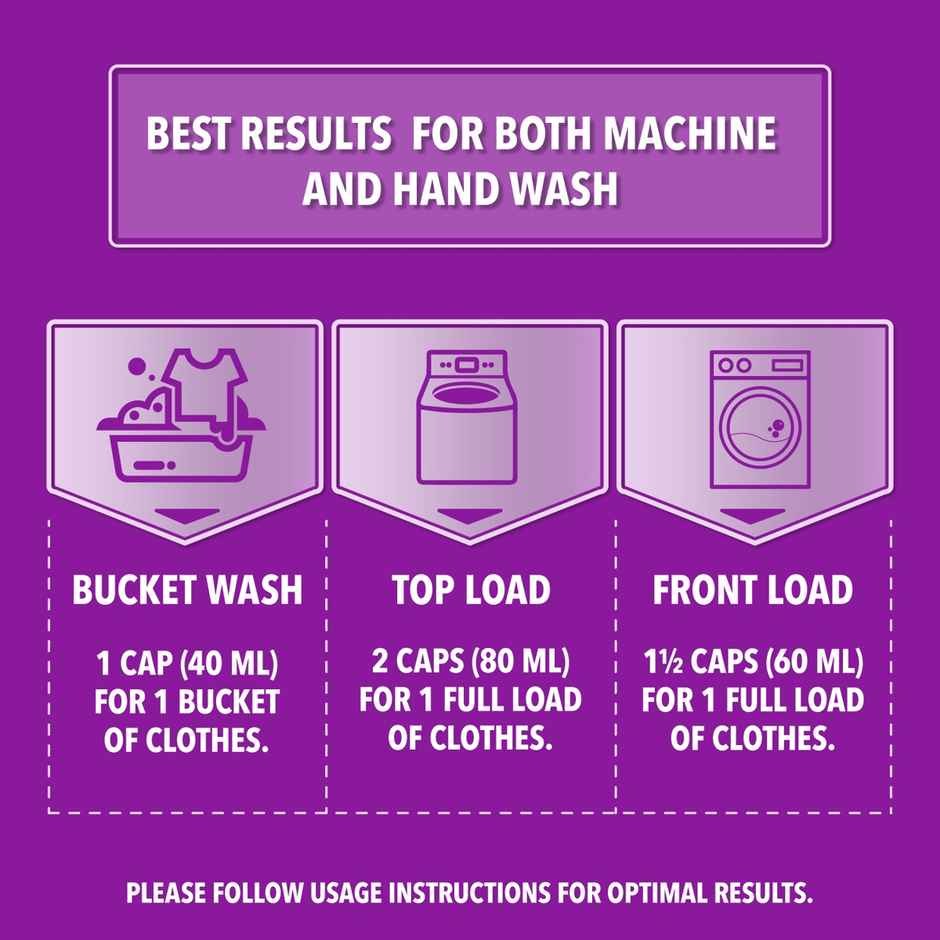 BEST RESULTS FOR BOTH MACHINE AND HAND WASH

BUCKET WASH

1 CAP (40 ML) FOR 1 BUCKET OF CLOTHES.

TOP LOAD

2 CAPS (80 ML) FOR 1 FULL LOAD OF CLOTHES.

FRONT LOAD

1½ CAPS (60 ML) FOR 1 FULL LOAD OF CLOTHES.

PLEASE FOLLOW USAGE INSTRUCTIONS FOR OPTIMAL RESULTS.