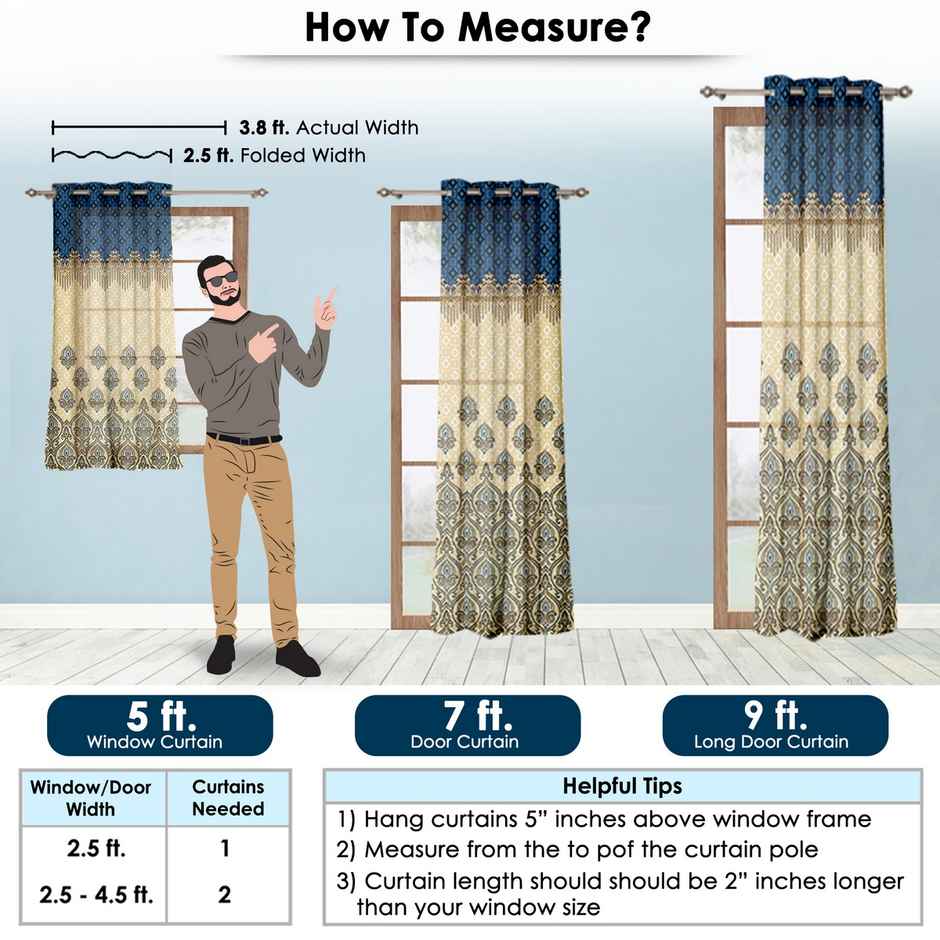 How To Measure?

3.8 ft. Actual Width
2.5 ft. Folded Width

5 ft.
Window Curtain

7 ft.
Door Curtain

9 ft.
Long Door Curtain

| Window/Door Width | Curtains Needed |
|---|---|
| 2.5 ft. | 1 |
| 2.5 - 4.5 ft. | 2 |

Helpful Tips
1) Hang curtains 5" inches above window frame
2) Measure from the to pof the curtain pole
3) Curtain length should should be 2" inches longer than your window size