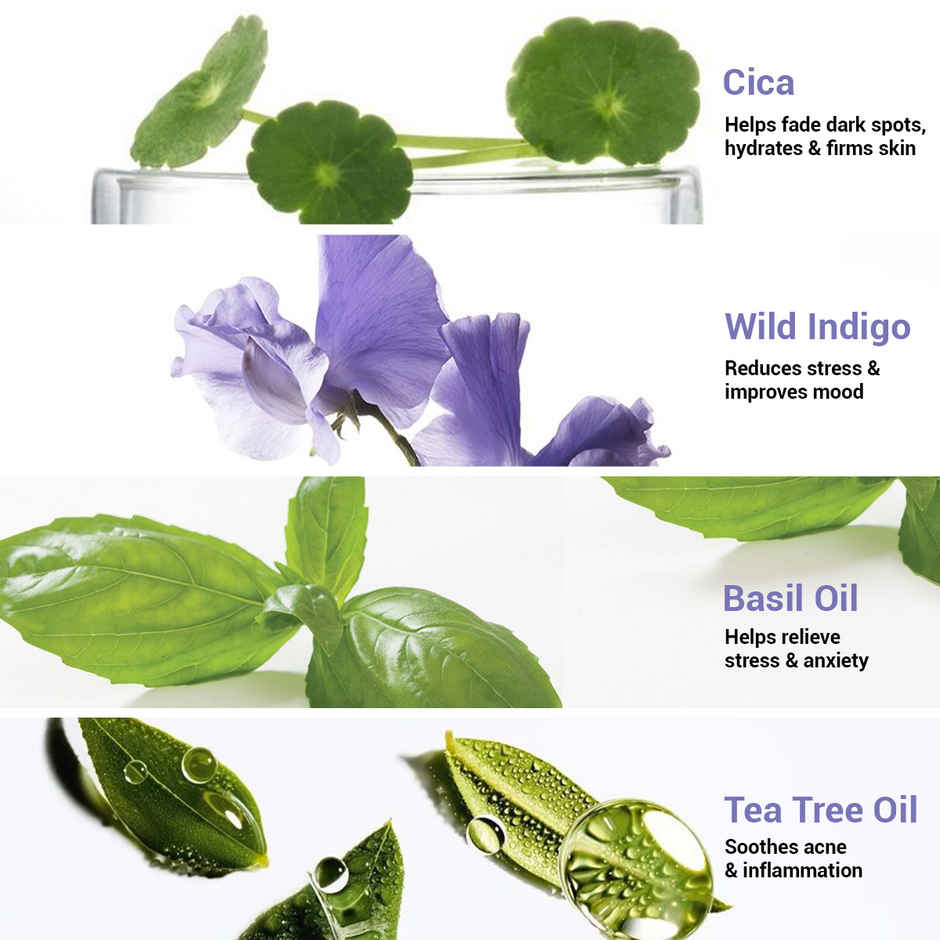 Cica
Helps fade dark spots, hydrates & firms skin

Wild Indigo
Reduces stress & improves mood

Basil Oil
Helps relieve stress & anxiety

Tea Tree Oil
Soothes acne & inflammation