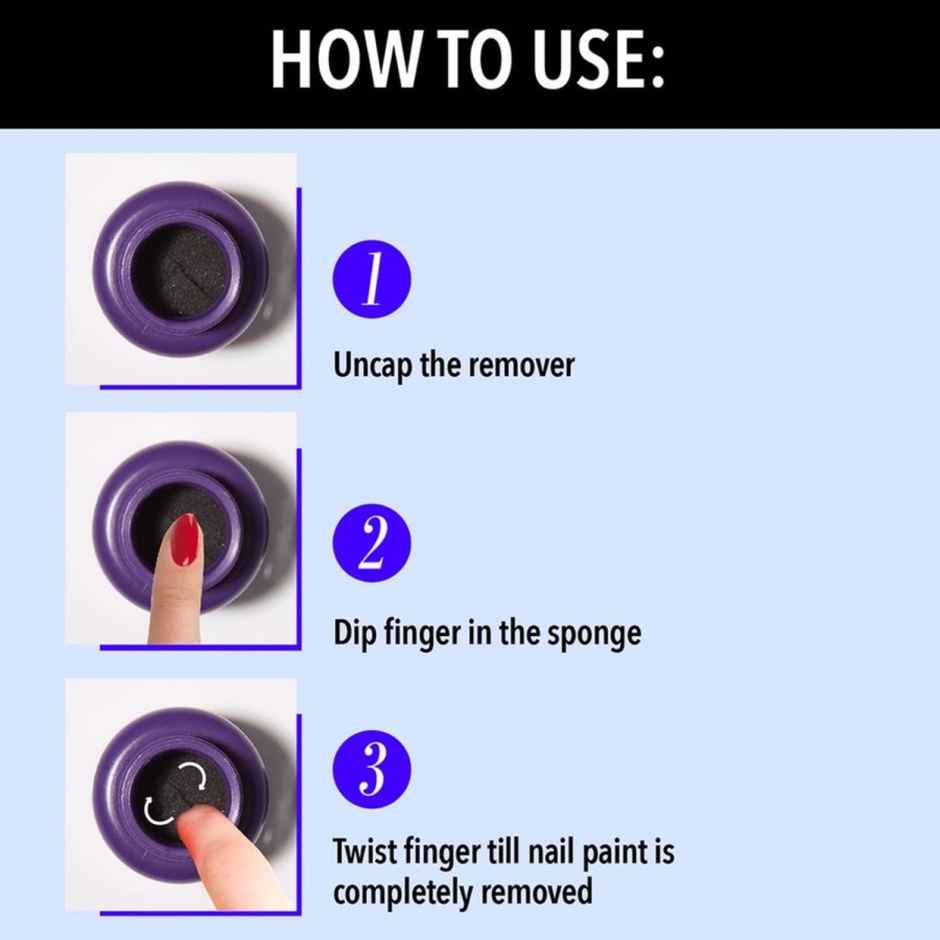 HOW TO USE:

1

Uncap the remover

2

Dip finger in the sponge

3

Twist finger till nail paint is completely removed