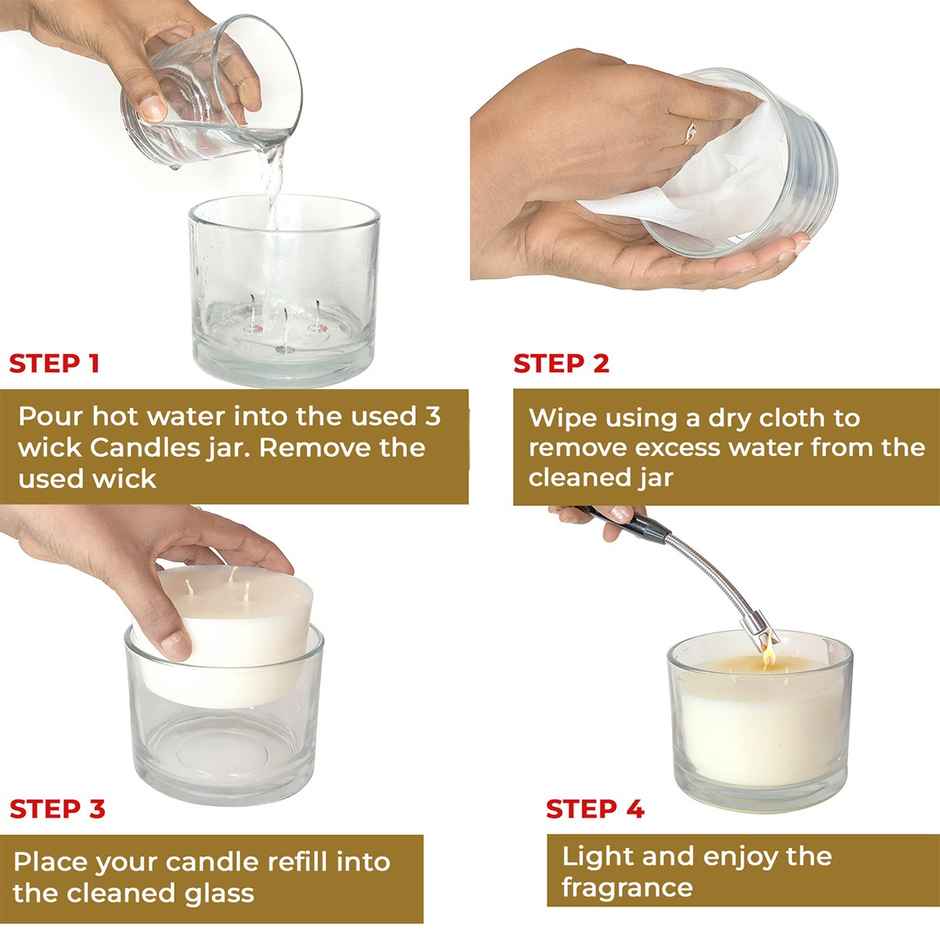 STEP 1

Pour hot water into the used 3 wick Candles jar. Remove the used wick

STEP 2

Wipe using a dry cloth to remove excess water from the cleaned jar

STEP 3

Place your candle refill into the cleaned glass

STEP 4

Light and enjoy the fragrance