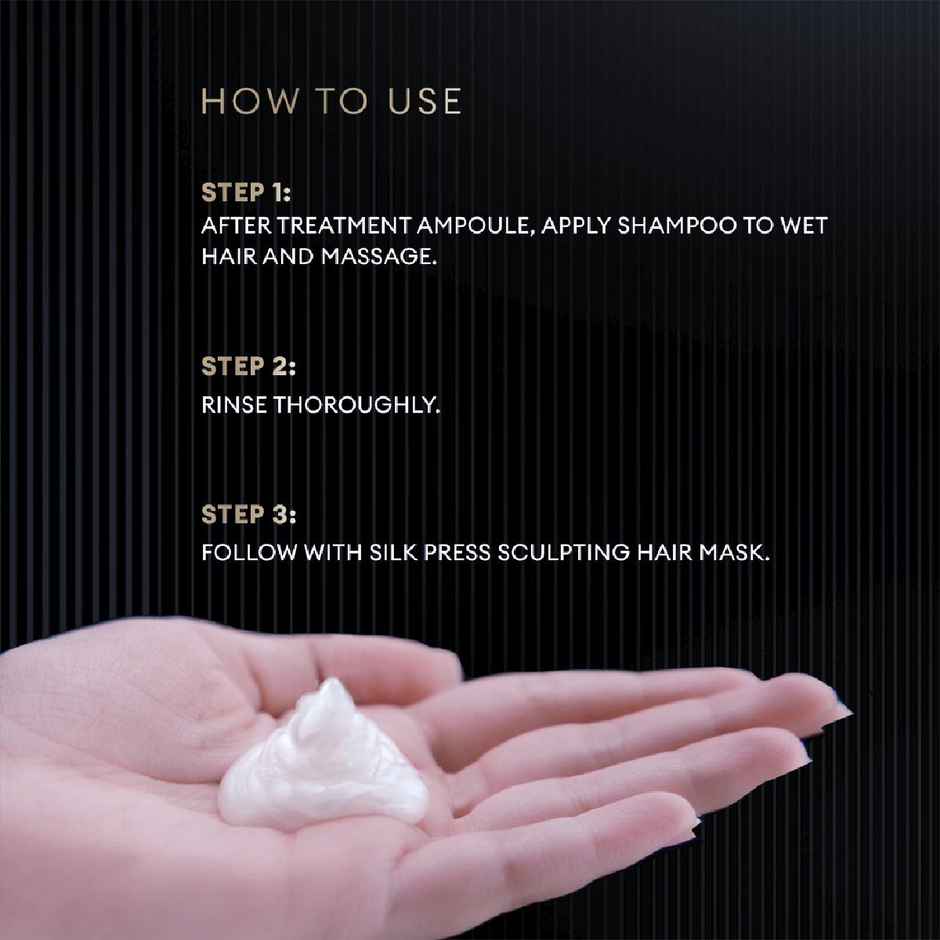 HOW TO USE

STEP 1:
AFTER TREATMENT AMPOULE, APPLY SHAMPOO TO WET HAIR AND MASSAGE.

STEP 2:
RINSE THOROUGHLY.

STEP 3:
FOLLOW WITH SILK PRESS SCULPTING HAIR MASK.