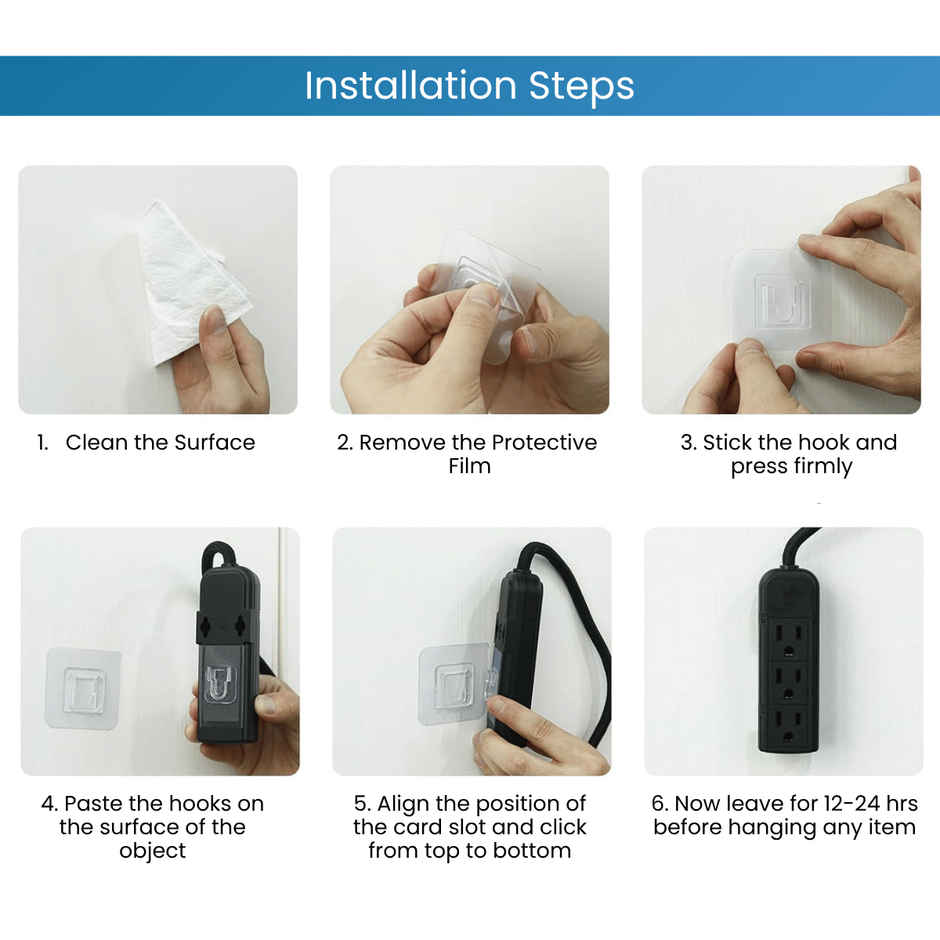 Installation Steps

1. Clean the Surface

2. Remove the Protective Film

3. Stick the hook and press firmly

4. Paste the hooks on the surface of the object

5. Align the position of the card slot and click from top to bottom

6. Now leave for 12-24 hrs before hanging any item