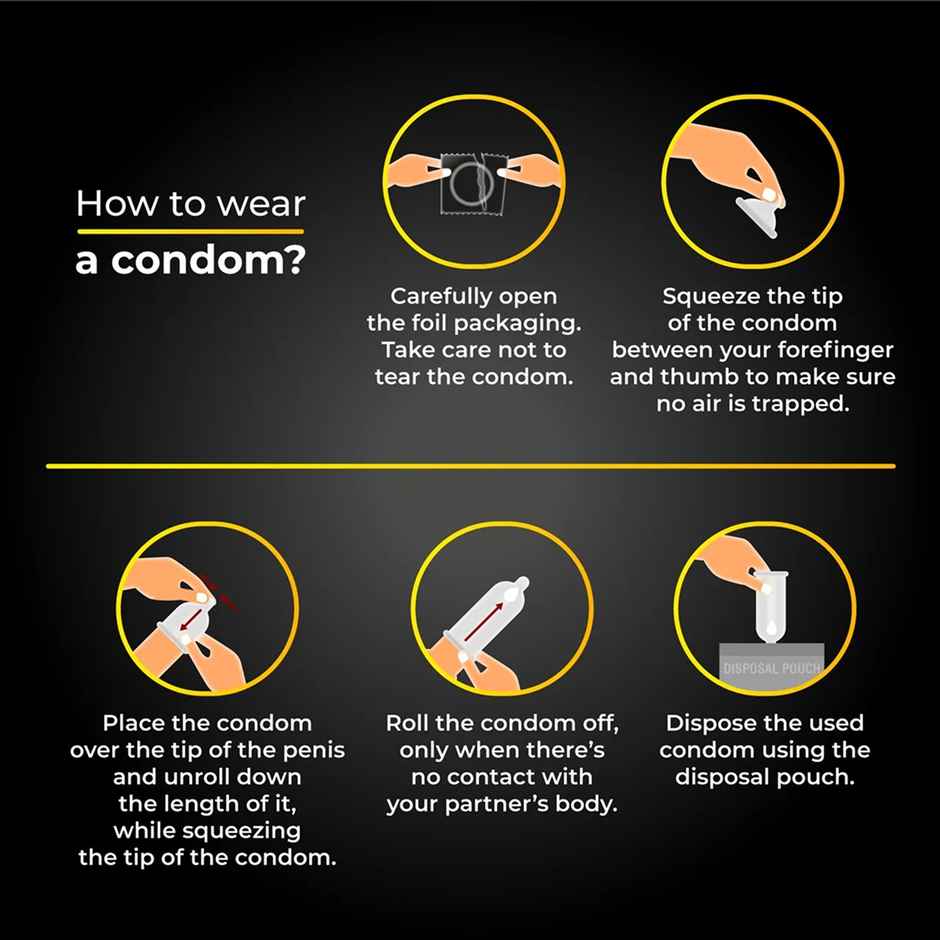 How to wear

a condom?

Carefully open the foil packaging. Take care not to tear the condom.

Squeeze the tip of the condom between your forefinger and thumb to make sure no air is trapped.

Place the condom over the tip of the penis and unroll down the length of it, while squeezing the tip of the condom.

Roll the condom off, only when there's no contact with your partner's body.

DISPOSAL POUCH

Dispose the used condom using the disposal pouch.