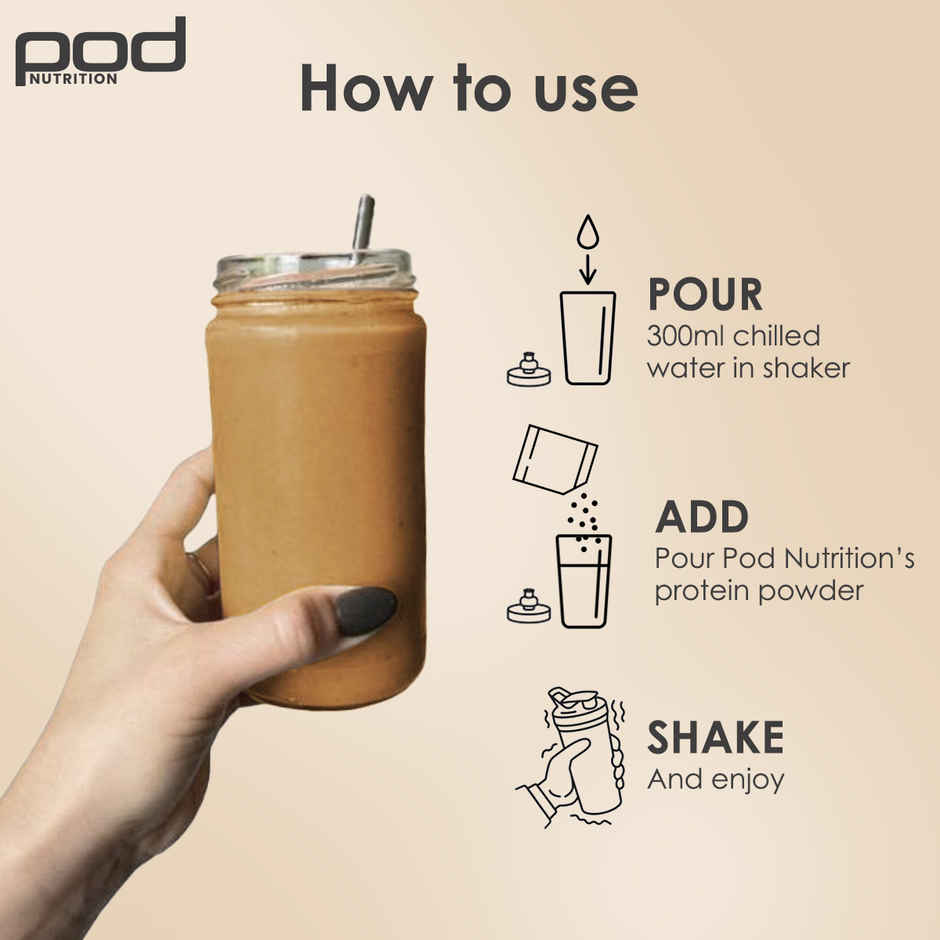 pod
NUTRITION

How to use

POUR
300ml chilled water in shaker

ADD
Pour Pod Nutrition's protein powder

SHAKE
And enjoy