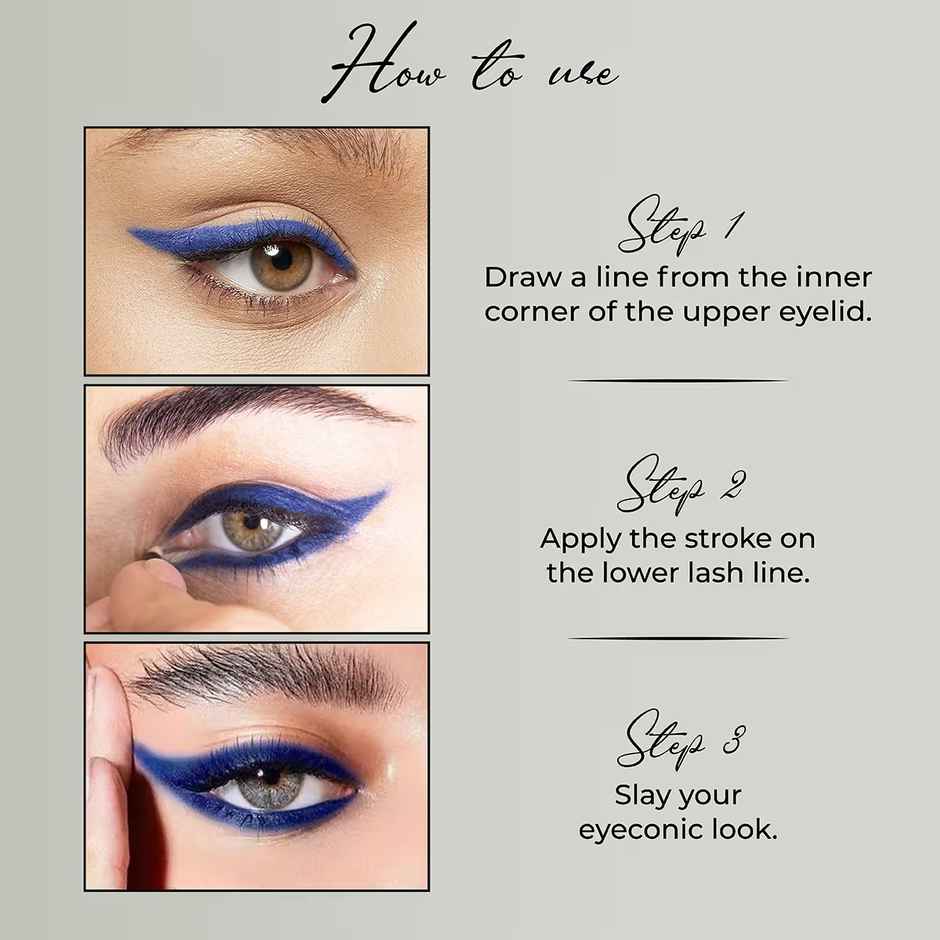 How to use

Step 1
Draw a line from the inner corner of the upper eyelid.

Step 2
Apply the stroke on the lower lash line.

Step 3
Slay your eyeconic look.