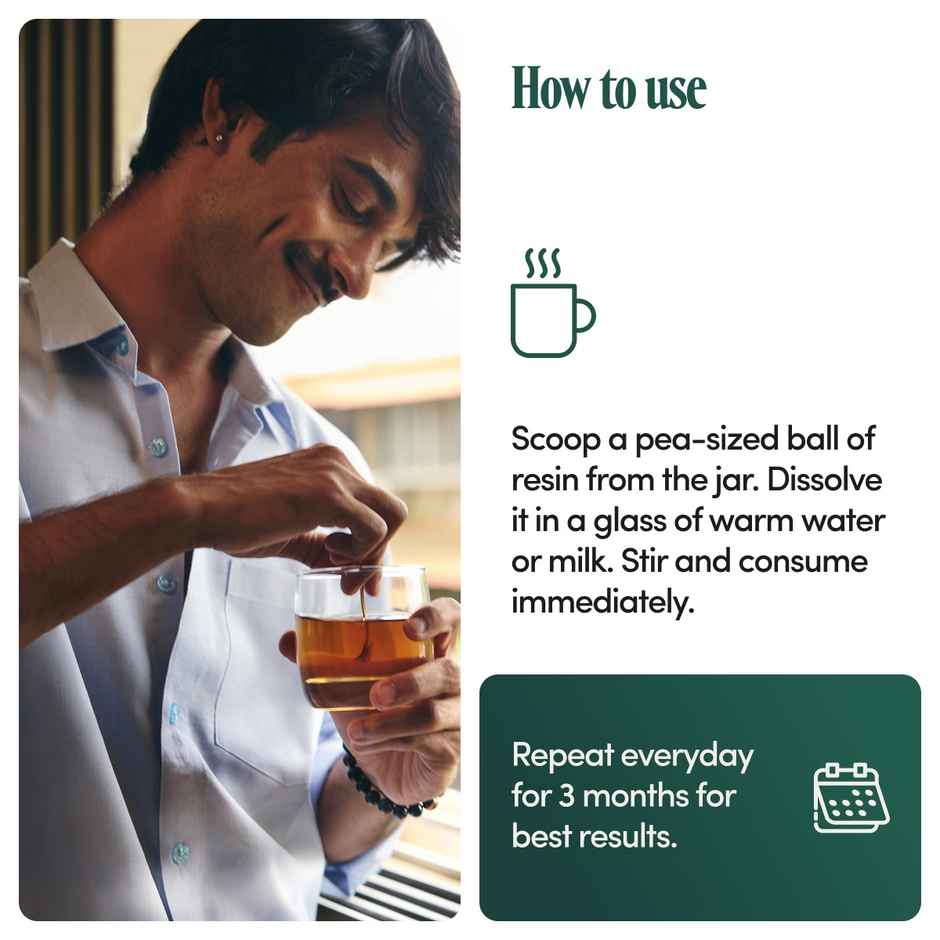 How to use

Scoop a pea-sized ball of resin from the jar. Dissolve it in a glass of warm water or milk. Stir and consume immediately.

Repeat everyday for 3 months for best results.