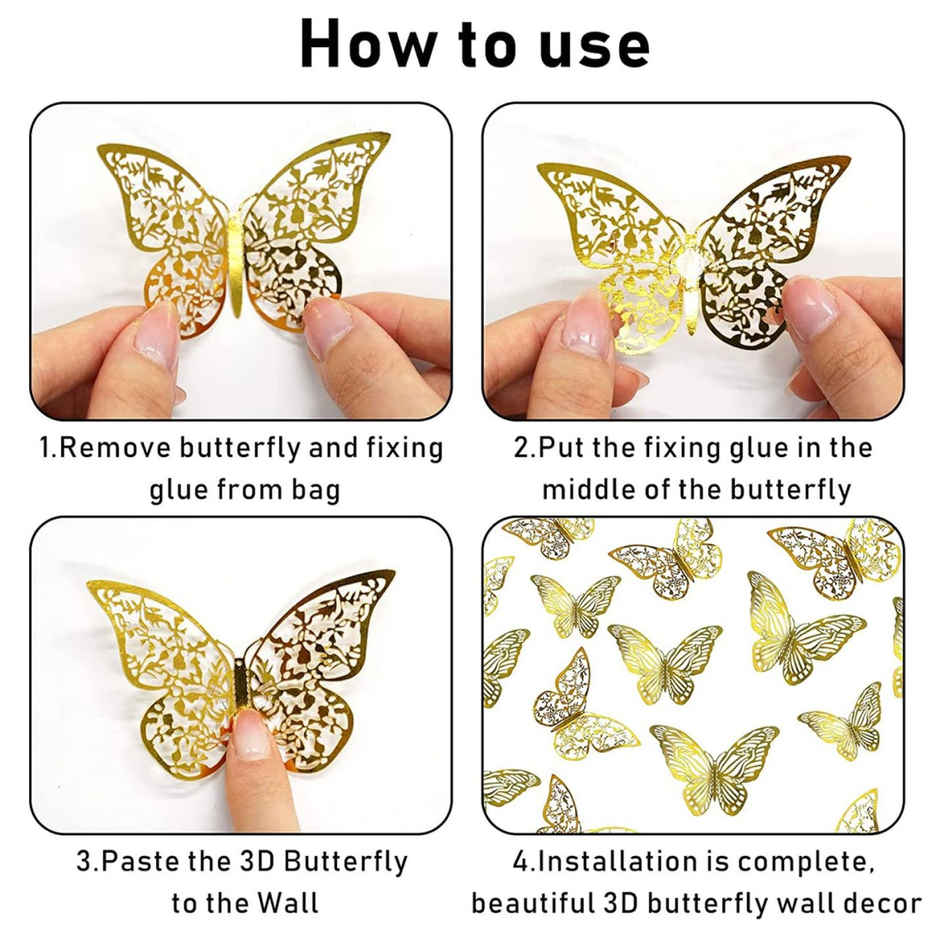 How to use

1.Remove butterfly and fixing glue from bag

2.Put the fixing glue in the middle of the butterfly

3.Paste the 3D Butterfly to the Wall

4.Installation is complete, beautiful 3D butterfly wall decor