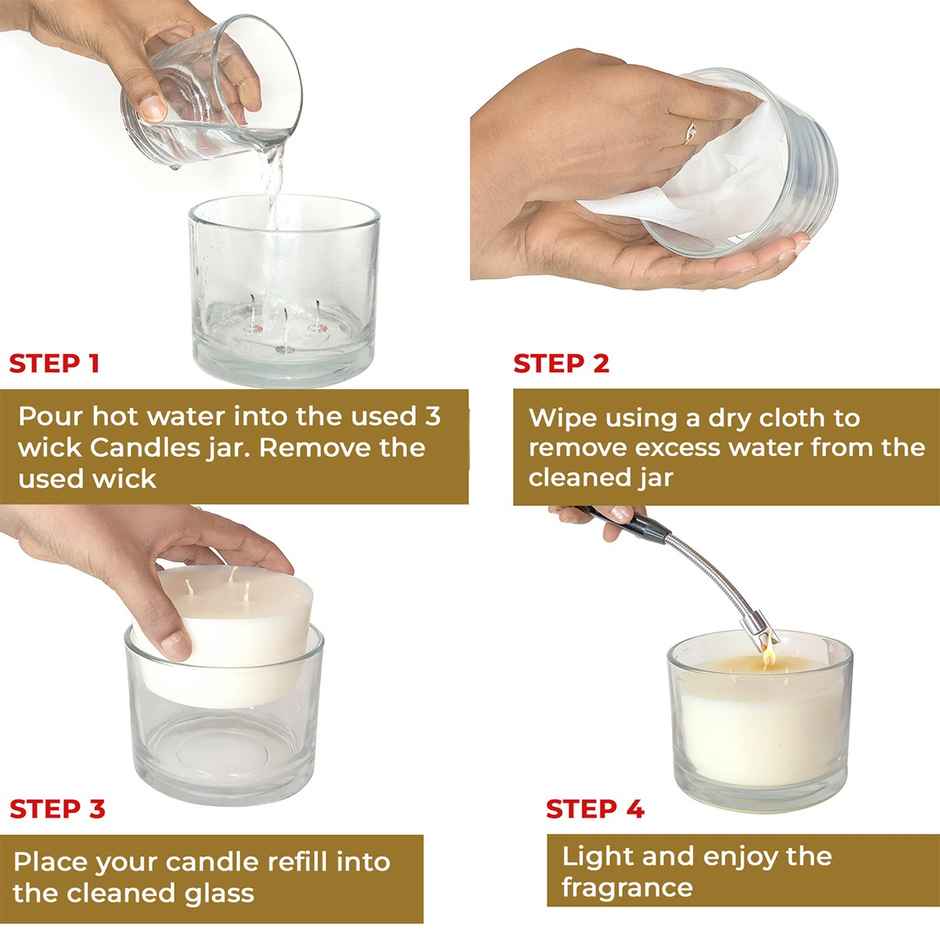 STEP 1

Pour hot water into the used 3 wick Candles jar. Remove the used wick

STEP 2

Wipe using a dry cloth to remove excess water from the cleaned jar

STEP 3

Place your candle refill into the cleaned glass

STEP 4

Light and enjoy the fragrance