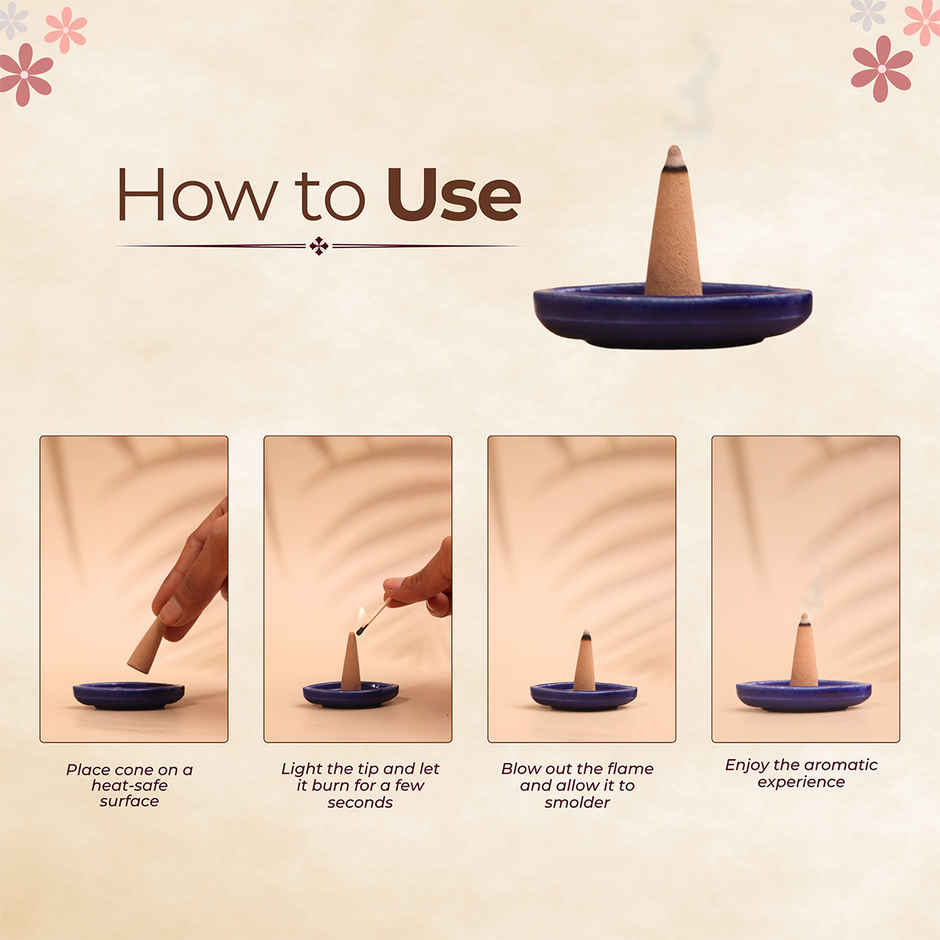 How to Use

Place cone on a heat-safe surface

Light the tip and let it burn for a few seconds

Blow out the flame and allow it to smolder

Enjoy the aromatic experience