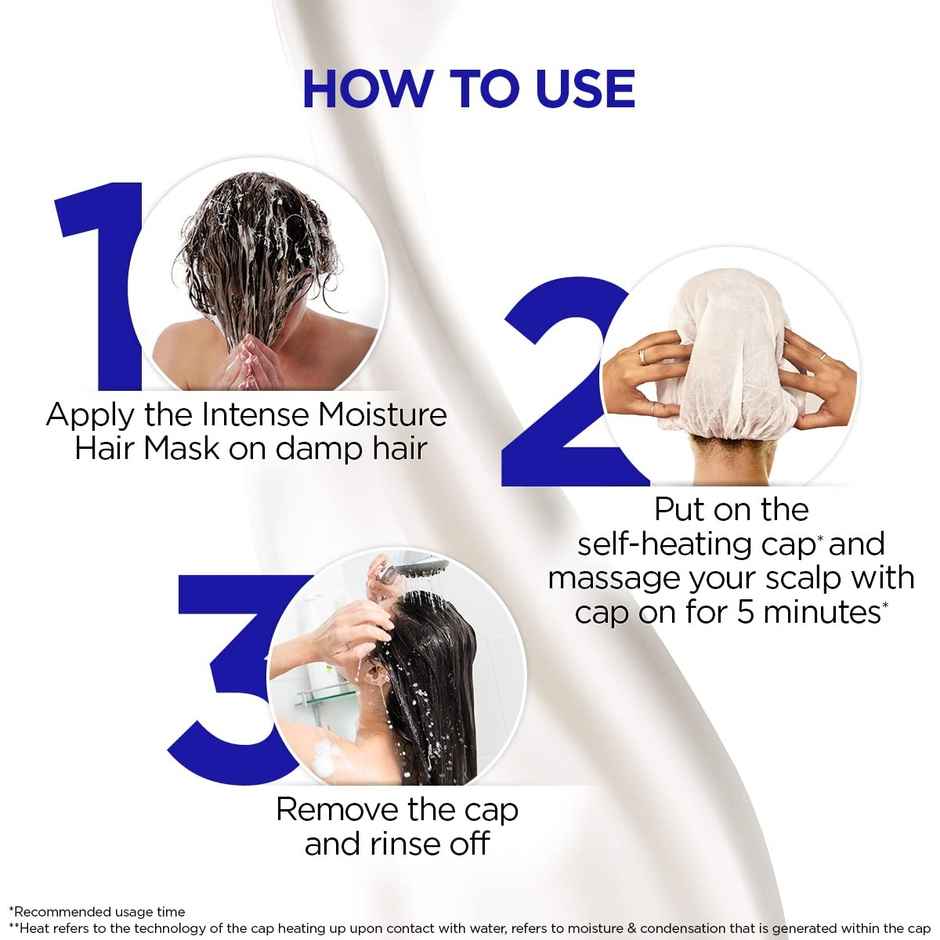 HOW TO USE

1

Apply the Intense Moisture Hair Mask on damp hair

2

Put on the self-heating cap* and massage your scalp with cap on for 5 minutes*

3

Remove the cap and rinse off

*Recommended usage time
**Heat refers to the technology of the cap heating up upon contact with water, refers to moisture & condensation that is generated within the cap