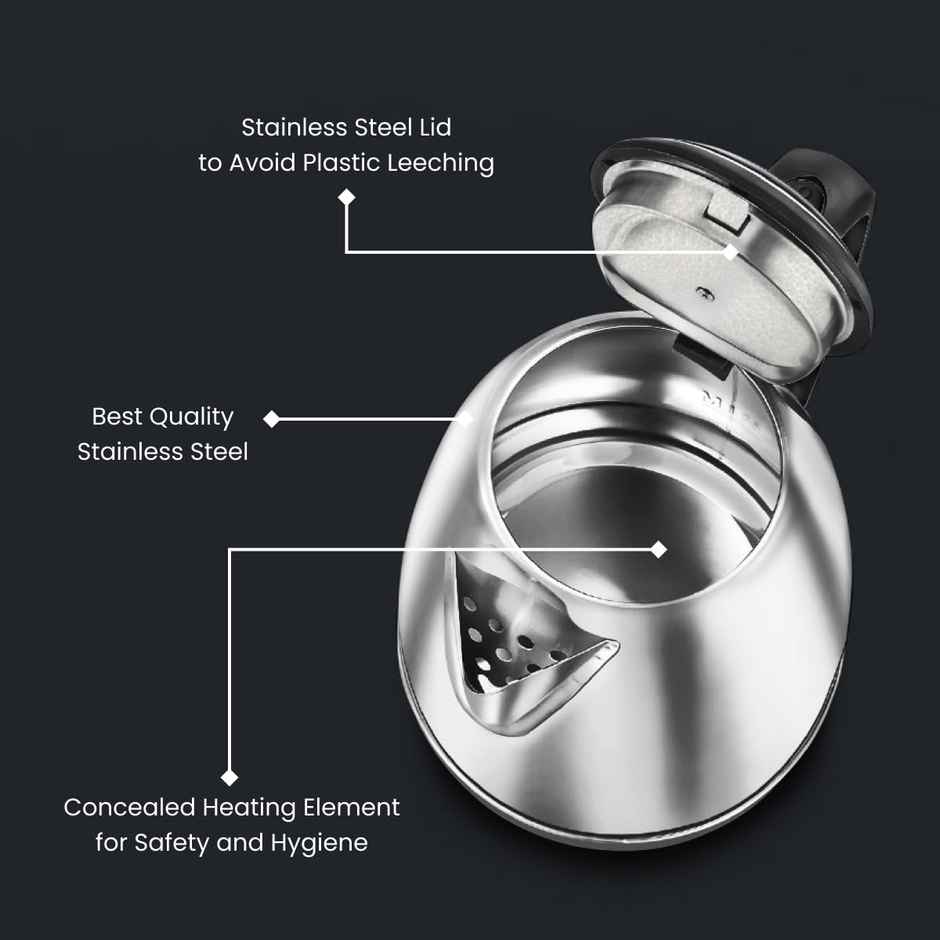 Stainless Steel Lid
to Avoid Plastic Leeching

Best Quality
Stainless Steel

Concealed Heating Element
for Safety and Hygiene