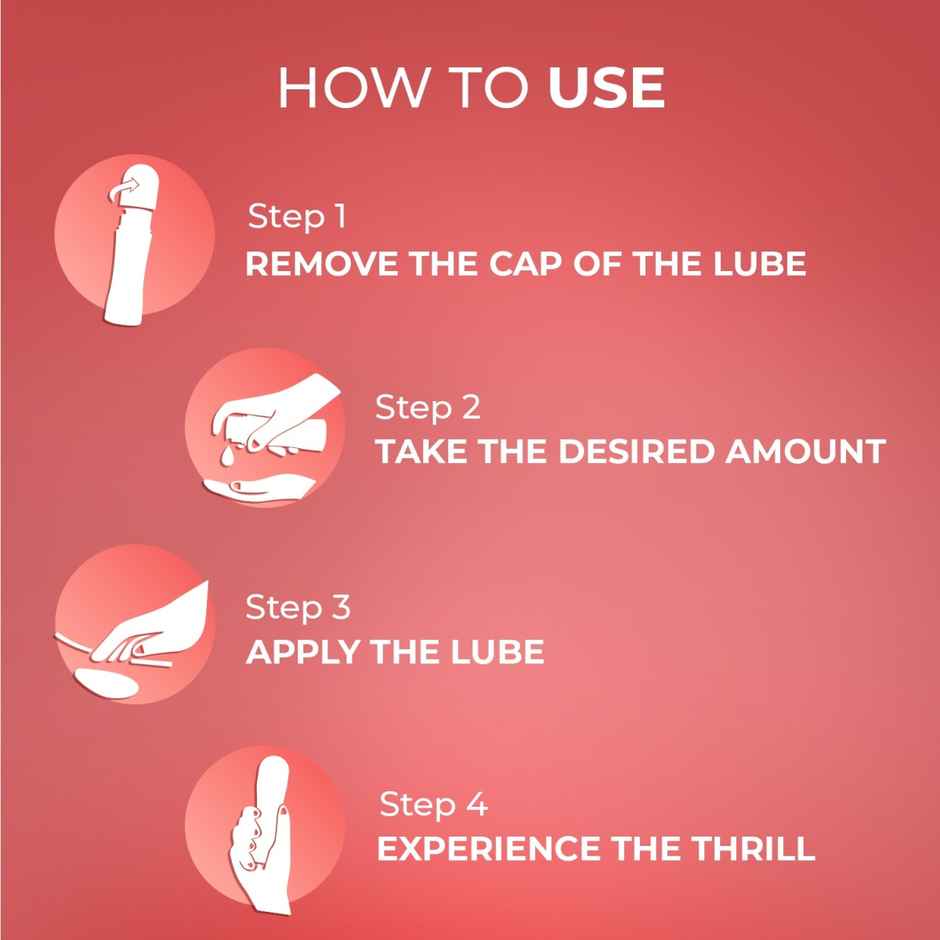 HOW TO USE

Step 1
REMOVE THE CAP OF THE LUBE

Step 2
TAKE THE DESIRED AMOUNT

Step 3
APPLY THE LUBE

Step 4
EXPERIENCE THE THRILL