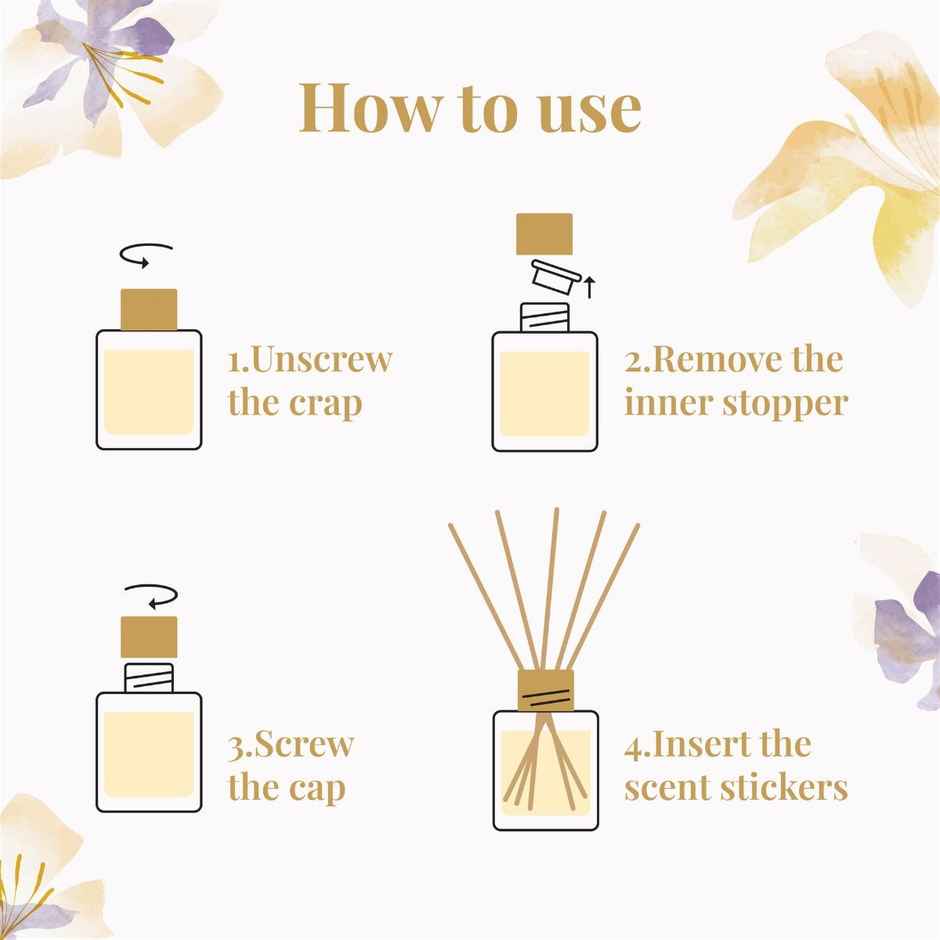 How to use

1.Unscrew the crap

2.Remove the inner stopper

3.Screw the cap

4.Insert the scent stickers