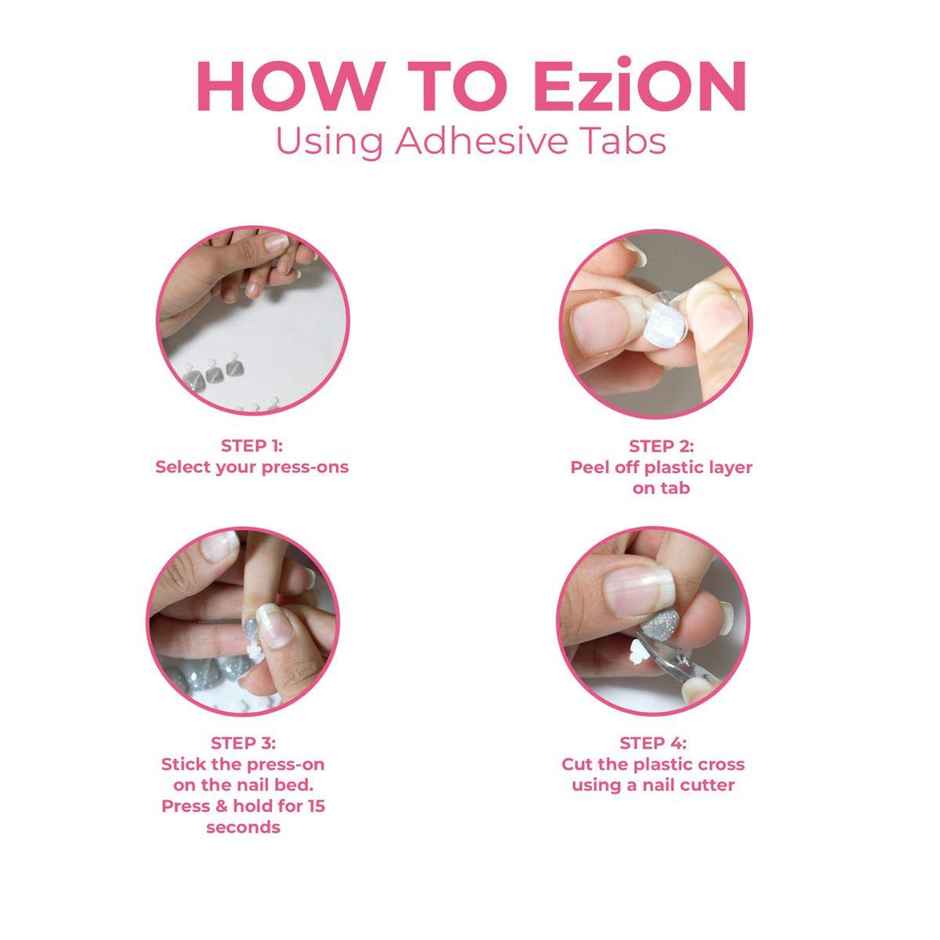 HOW TO EziON
Using Adhesive Tabs

STEP 1:
Select your press-ons

STEP 2:
Peel off plastic layer on tab

STEP 3:
Stick the press-on on the nail bed. Press & hold for 15 seconds

STEP 4:
Cut the plastic cross using a nail cutter