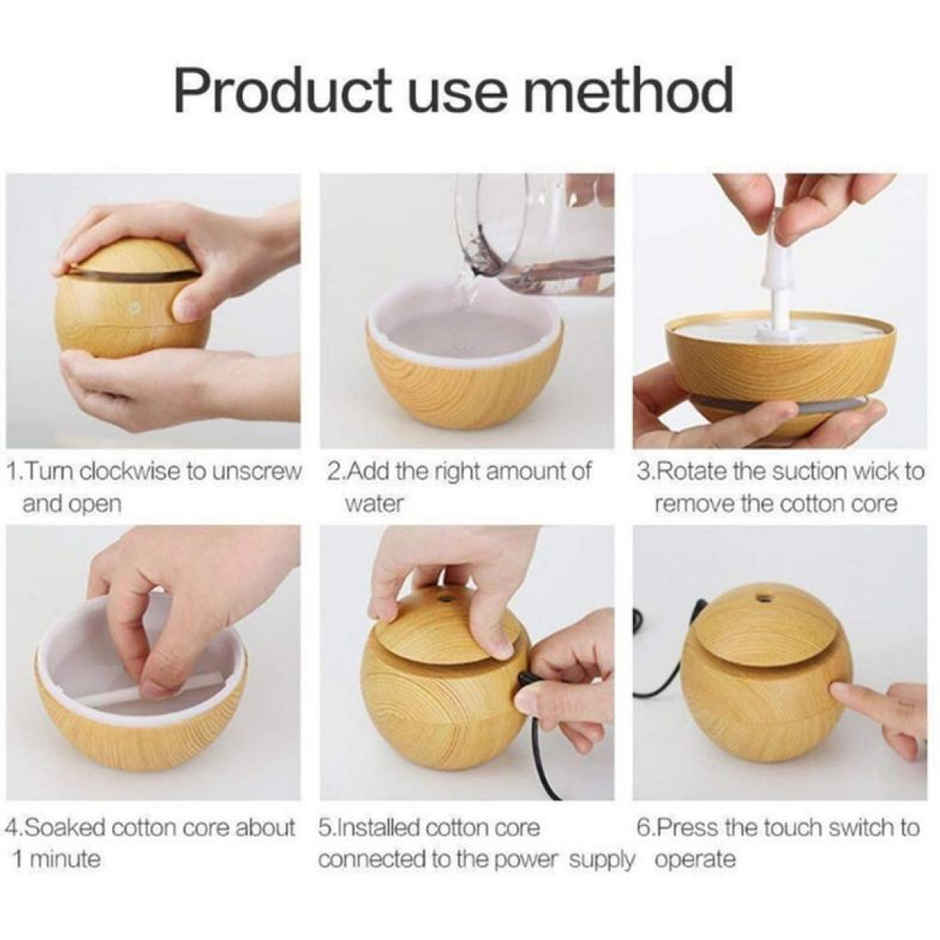 Product use method

1.Turn clockwise to unscrew and open

2.Add the right amount of water

3.Rotate the suction wick to remove the cotton core

4.Soaked cotton core about 1 minute

5.Installed cotton core connected to the power supply

6.Press the touch switch to operate