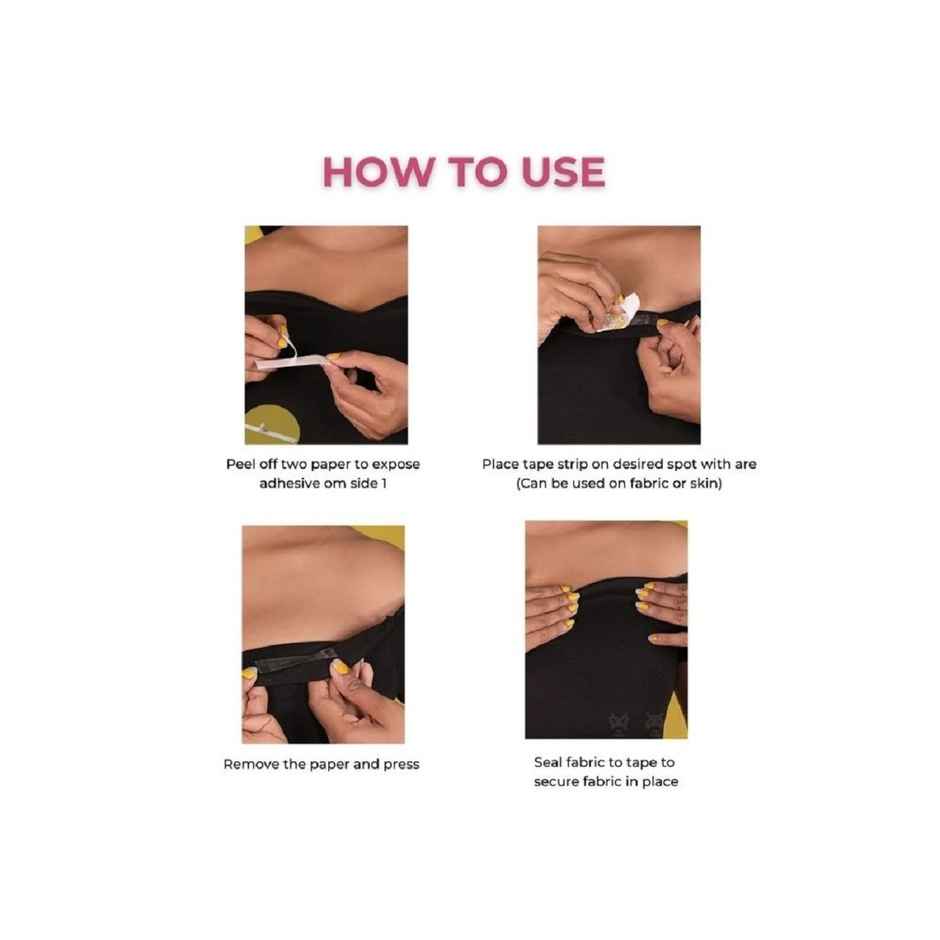 HOW TO USE

Peel off two paper to expose adhesive om side 1

Place tape strip on desired spot with are (Can be used on fabric or skin)

Remove the paper and press

Seal fabric to tape to secure fabric in place