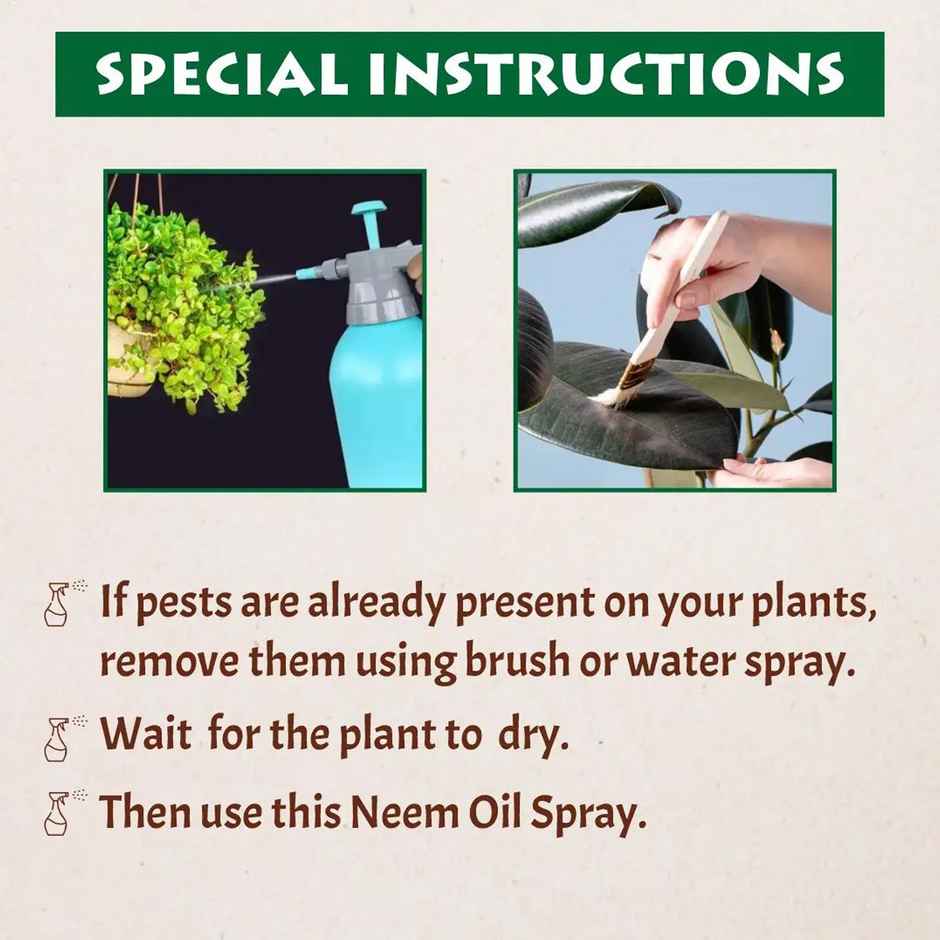 SPECIAL INSTRUCTIONS

If pests are already present on your plants, remove them using brush or water spray.

Wait for the plant to dry.

Then use this Neem Oil Spray.