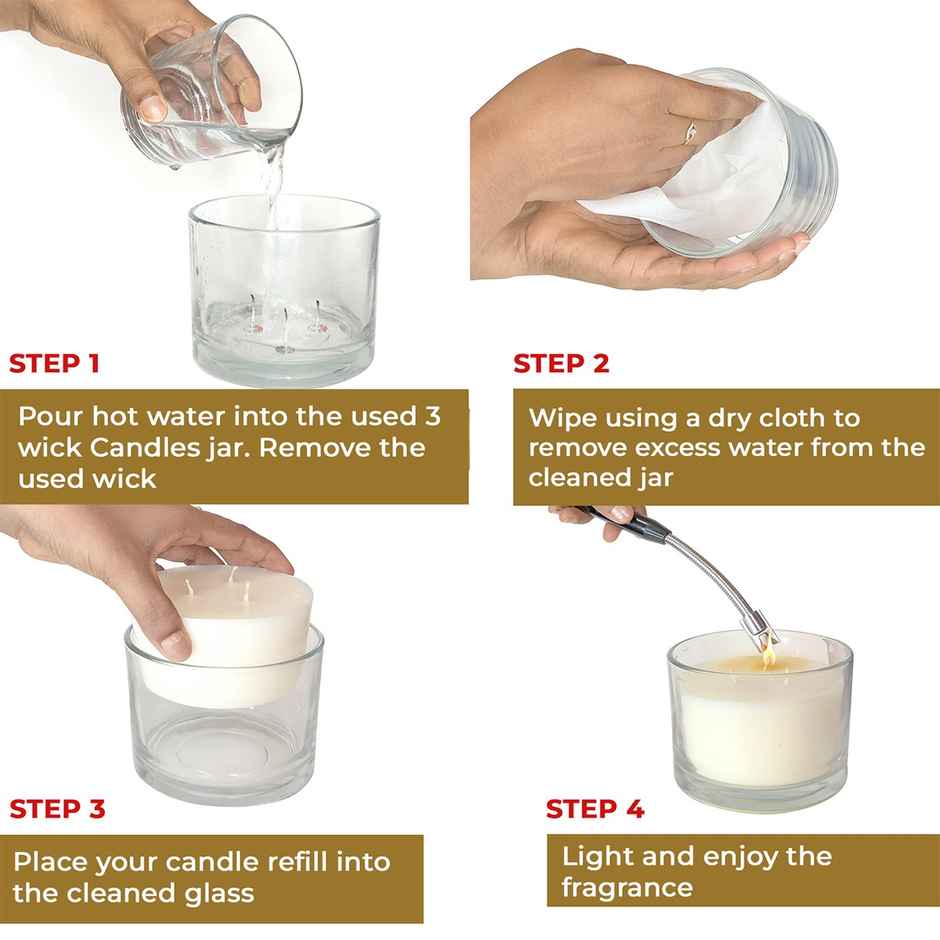 STEP 1

Pour hot water into the used 3 wick Candles jar. Remove the used wick

STEP 2

Wipe using a dry cloth to remove excess water from the cleaned jar

STEP 3

Place your candle refill into the cleaned glass

STEP 4

Light and enjoy the fragrance