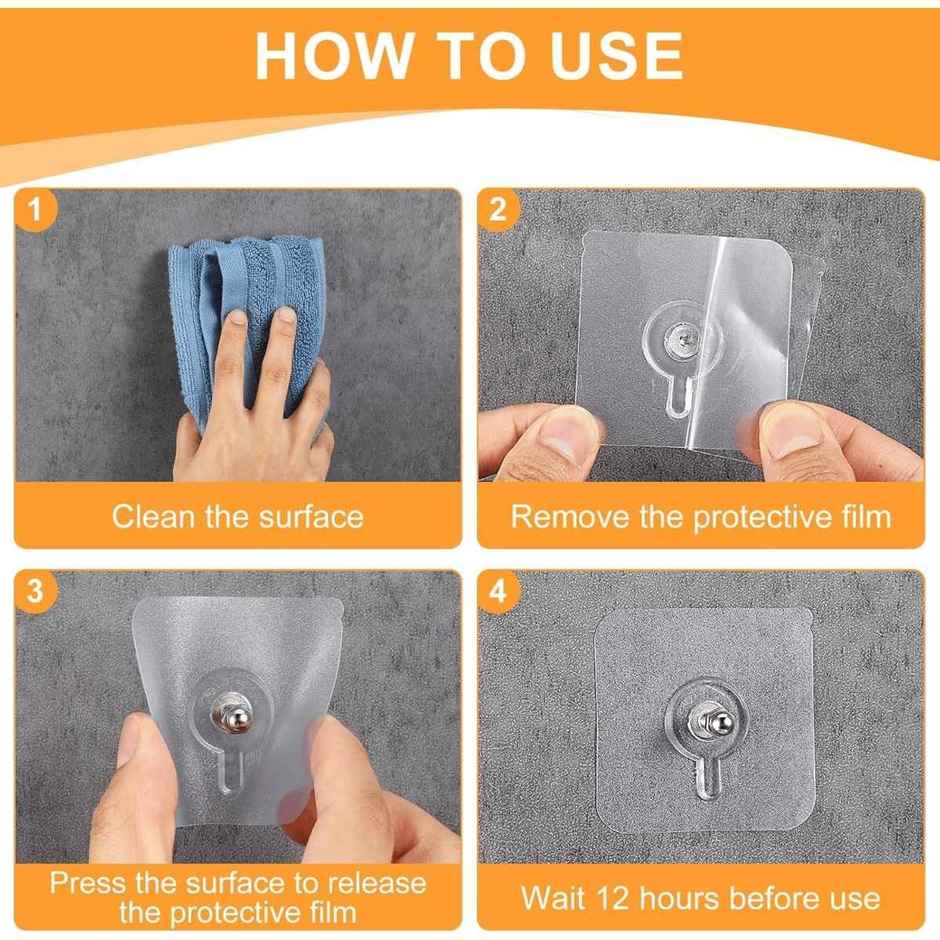 HOW TO USE

1

Clean the surface

2

Remove the protective film

3

Press the surface to release the protective film

4

Wait 12 hours before use