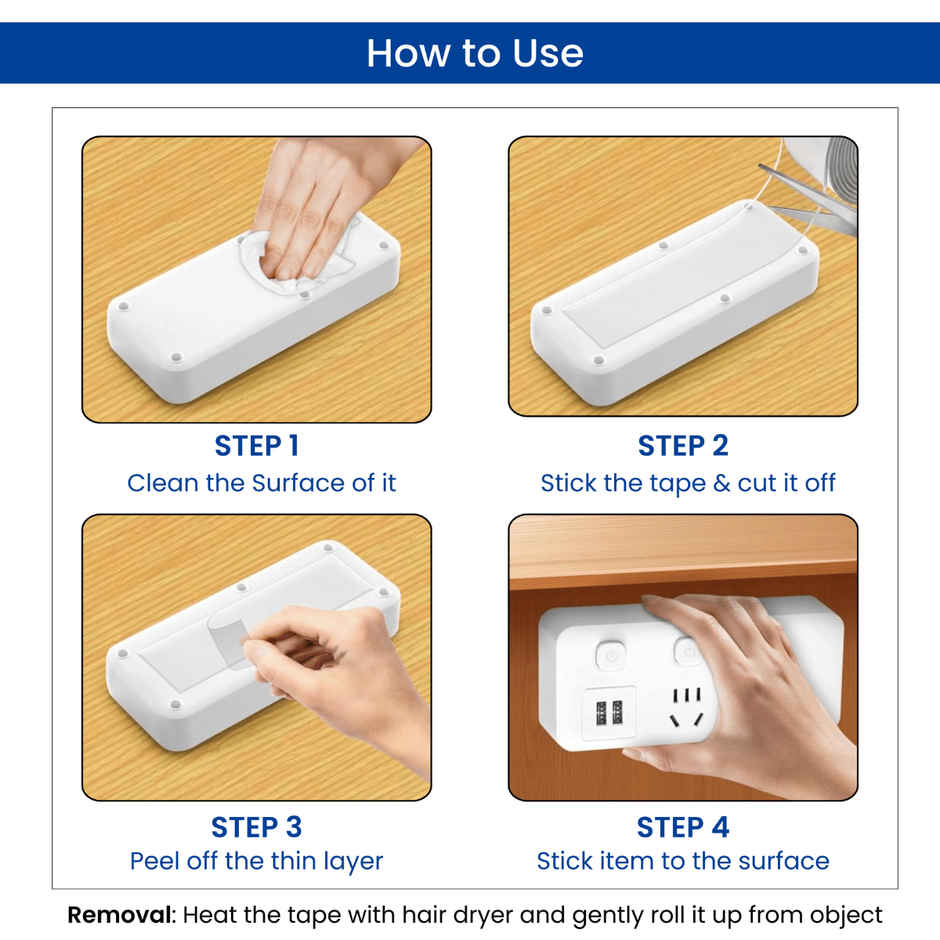 How to Use

STEP 1
Clean the Surface of it

STEP 2
Stick the tape & cut it off

STEP 3
Peel off the thin layer

STEP 4
Stick item to the surface

Removal: Heat the tape with hair dryer and gently roll it up from object