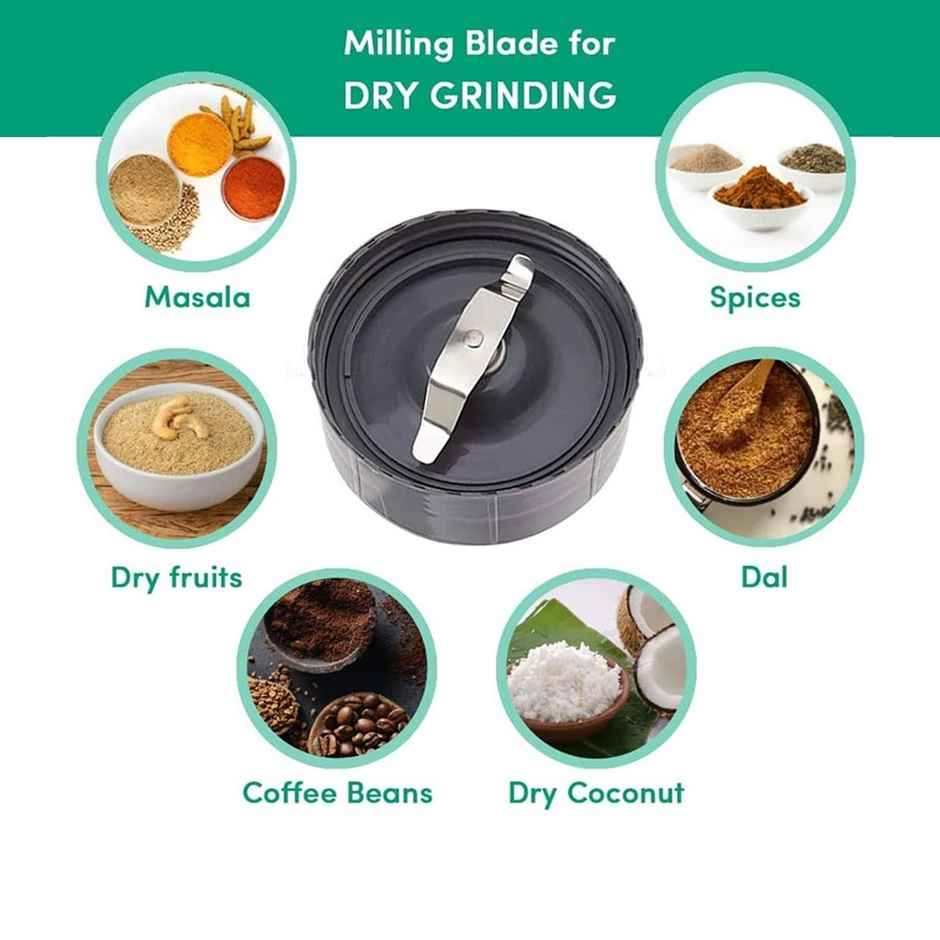 Milling Blade for
DRY GRINDING

Masala

Spices

Dry fruits

Dal

Coffee Beans

Dry Coconut