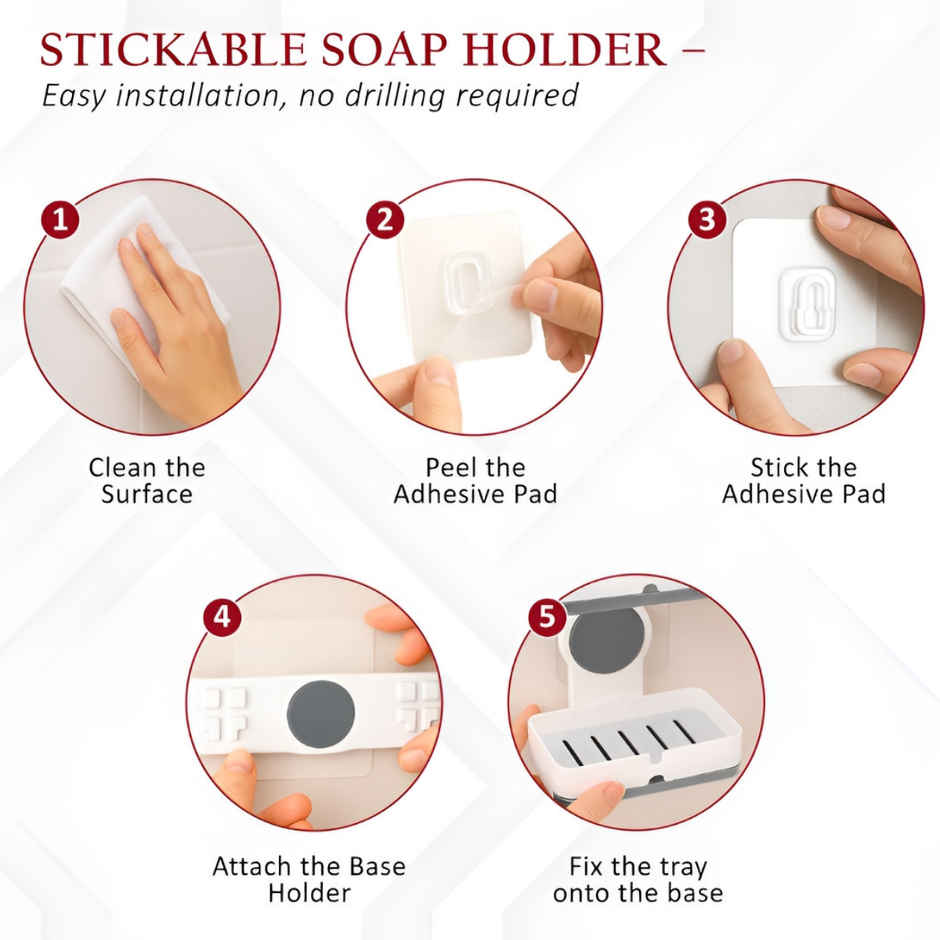 STICKABLE SOAP HOLDER –
Easy installation, no drilling required

1
Clean the Surface

2
Peel the Adhesive Pad

3
Stick the Adhesive Pad

4
Attach the Base Holder

5
Fix the tray onto the base