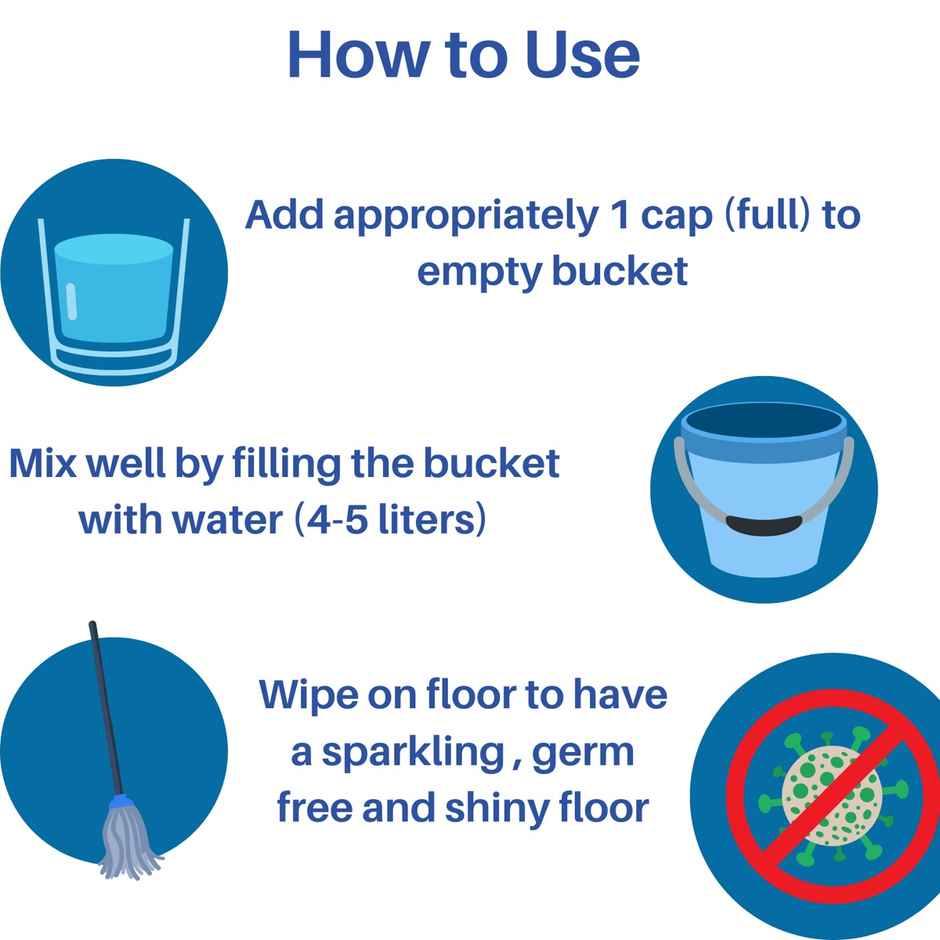 How to Use

Add appropriately 1 cap (full) to empty bucket

Mix well by filling the bucket with water (4-5 liters)

Wipe on floor to have a sparkling , germ free and shiny floor