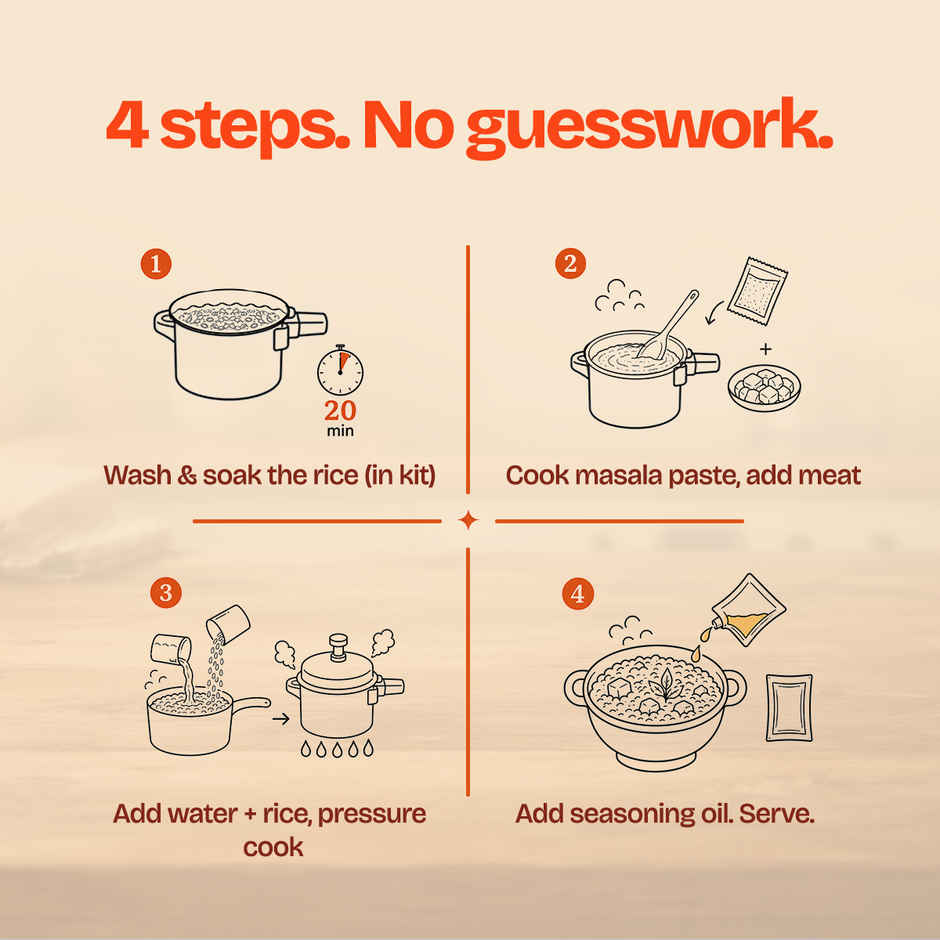 4 steps. No guesswork.

1

20
min

Wash & soak the rice (in kit)

2

+

Cook masala paste, add meat

3

Add water + rice, pressure cook

4

Add seasoning oil. Serve.