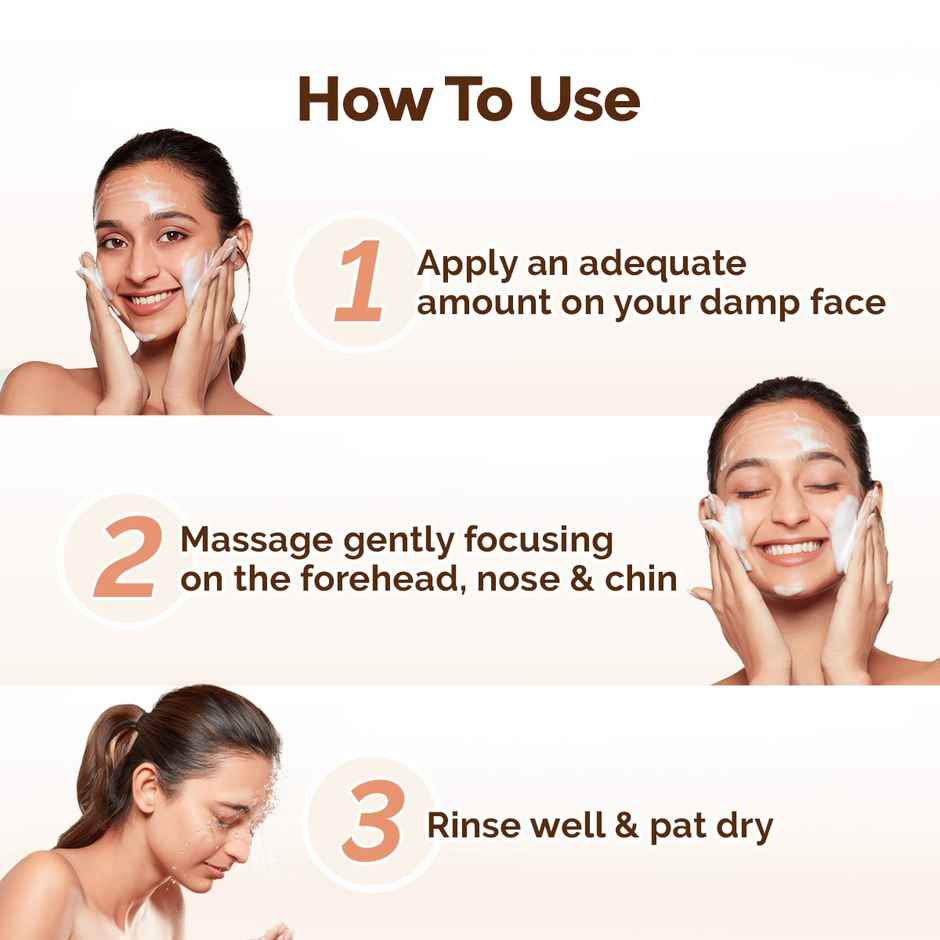 How To Use

1 Apply an adequate amount on your damp face

2 Massage gently focusing on the forehead, nose & chin

3 Rinse well & pat dry