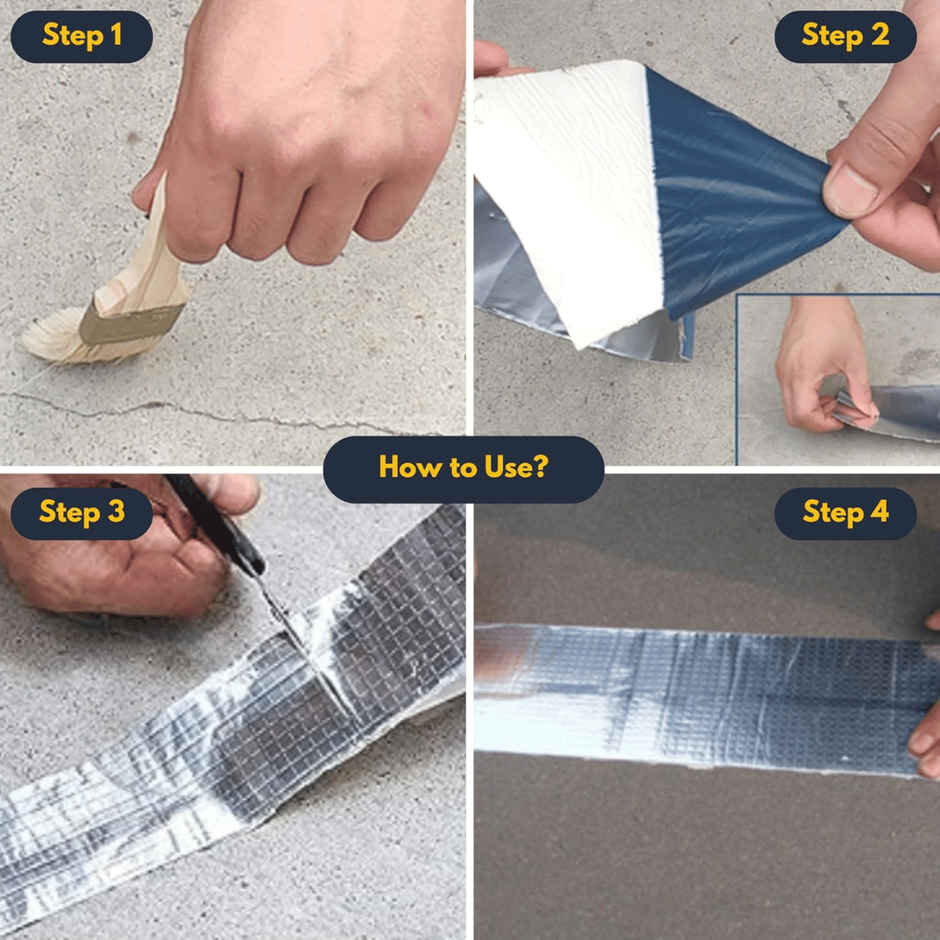 Step 1

Step 2

How to Use?

Step 3

Step 4