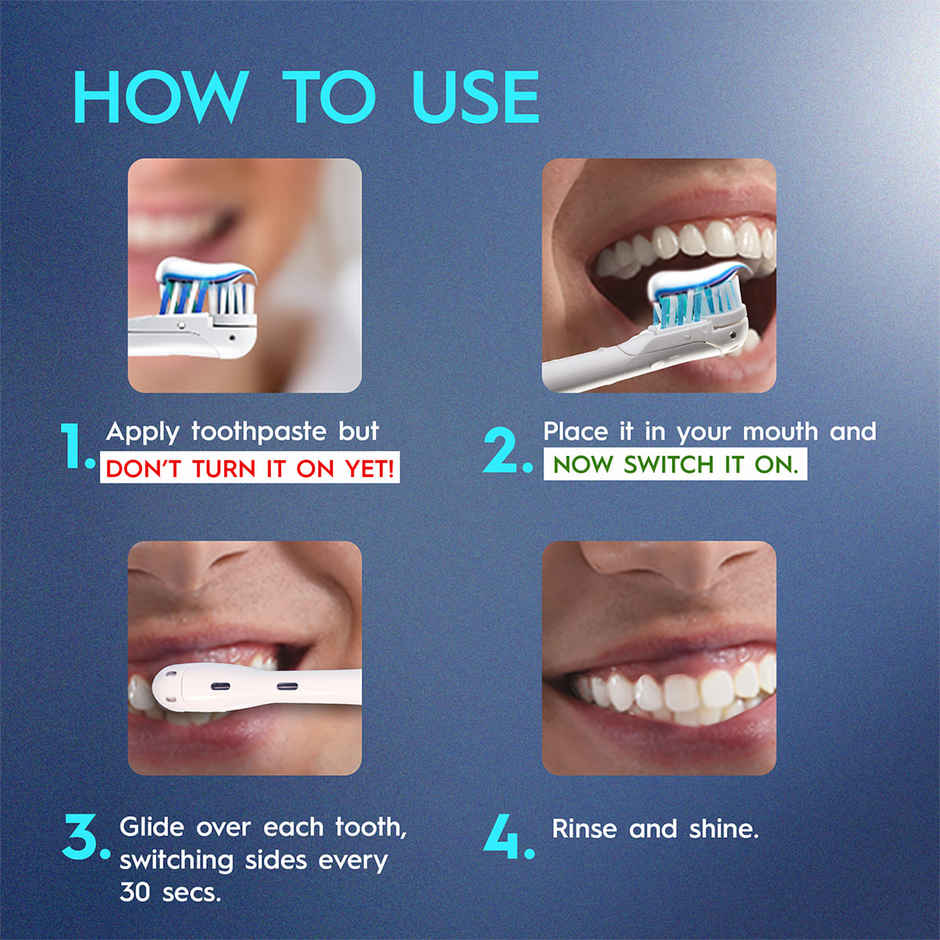 HOW TO USE

1. Apply toothpaste but DON'T TURN IT ON YET!

2. Place it in your mouth and NOW SWITCH IT ON.

3. Glide over each tooth, switching sides every 30 secs.

4. Rinse and shine.