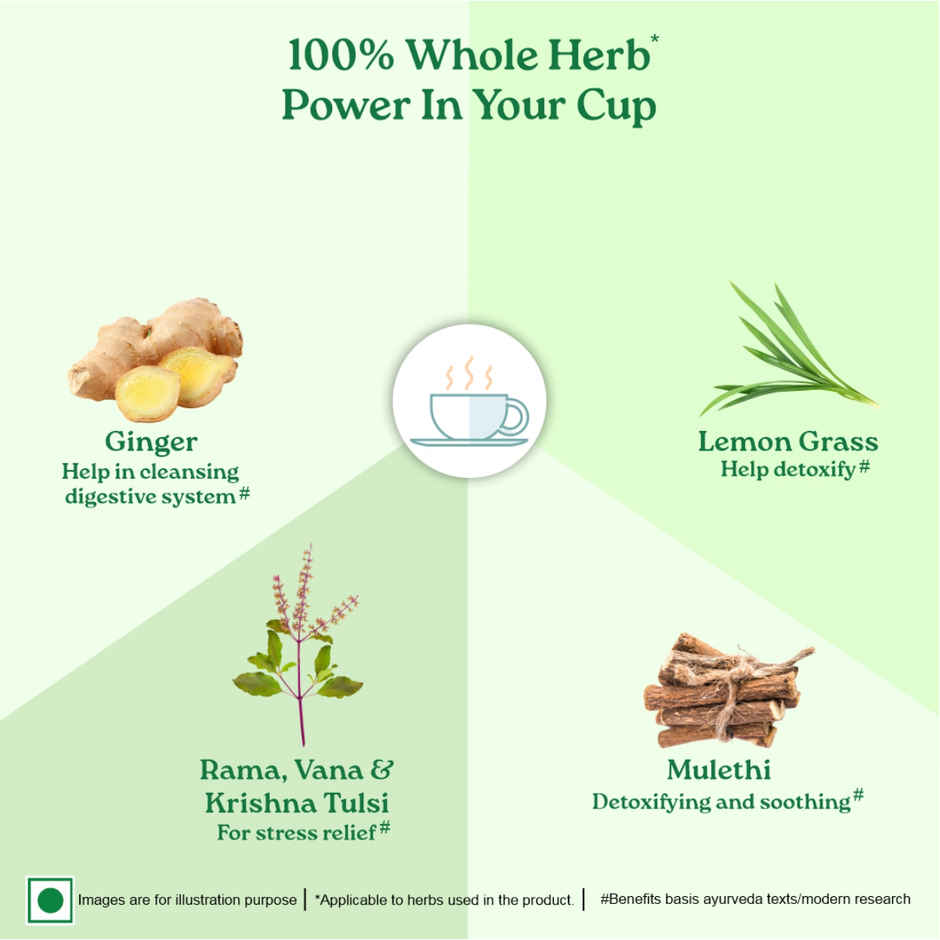 100% Whole Herb*
Power In Your Cup

Ginger
Help in cleansing digestive system#

Lemon Grass
Help detoxify#

Rama, Vana & Krishna Tulsi
For stress relief#

Mulethi
Detoxifying and soothing#

Images are for illustration purpose | *Applicable to herbs used in the product. | #Benefits basis ayurveda texts/modern research