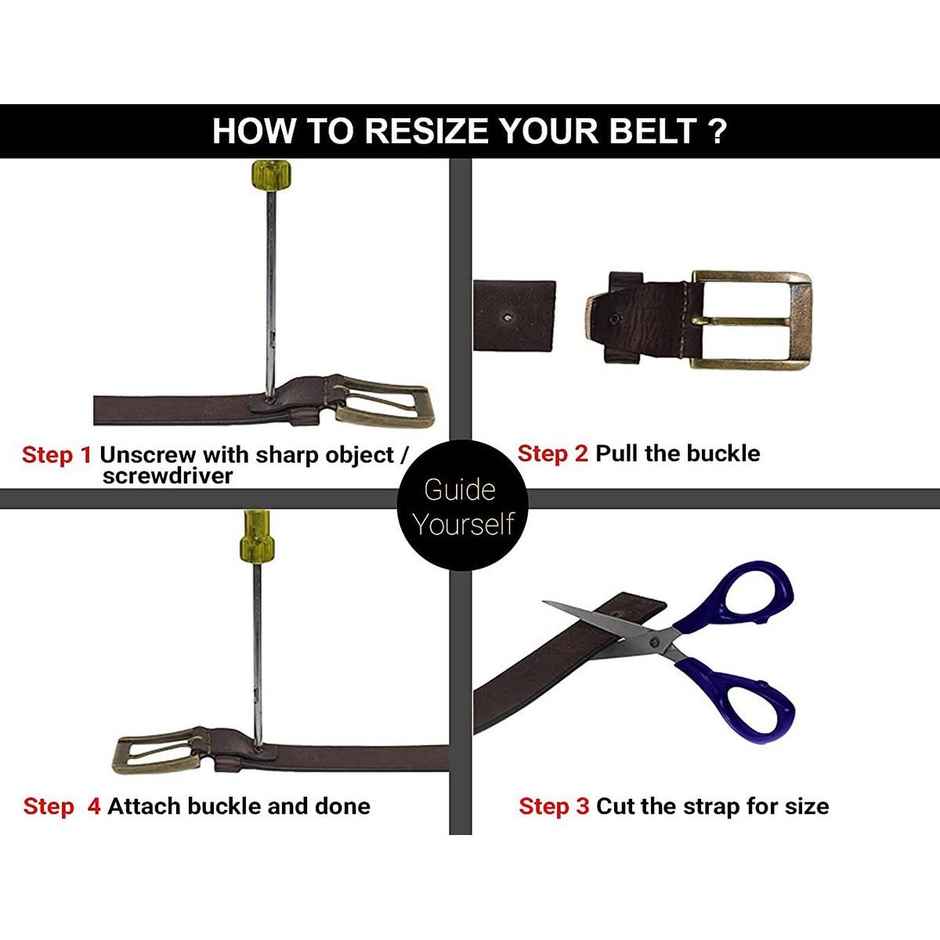 HOW TO RESIZE YOUR BELT ?

Step 1 Unscrew with sharp object / screwdriver

Step 2 Pull the buckle

Guide Yourself

Step 4 Attach buckle and done

Step 3 Cut the strap for size