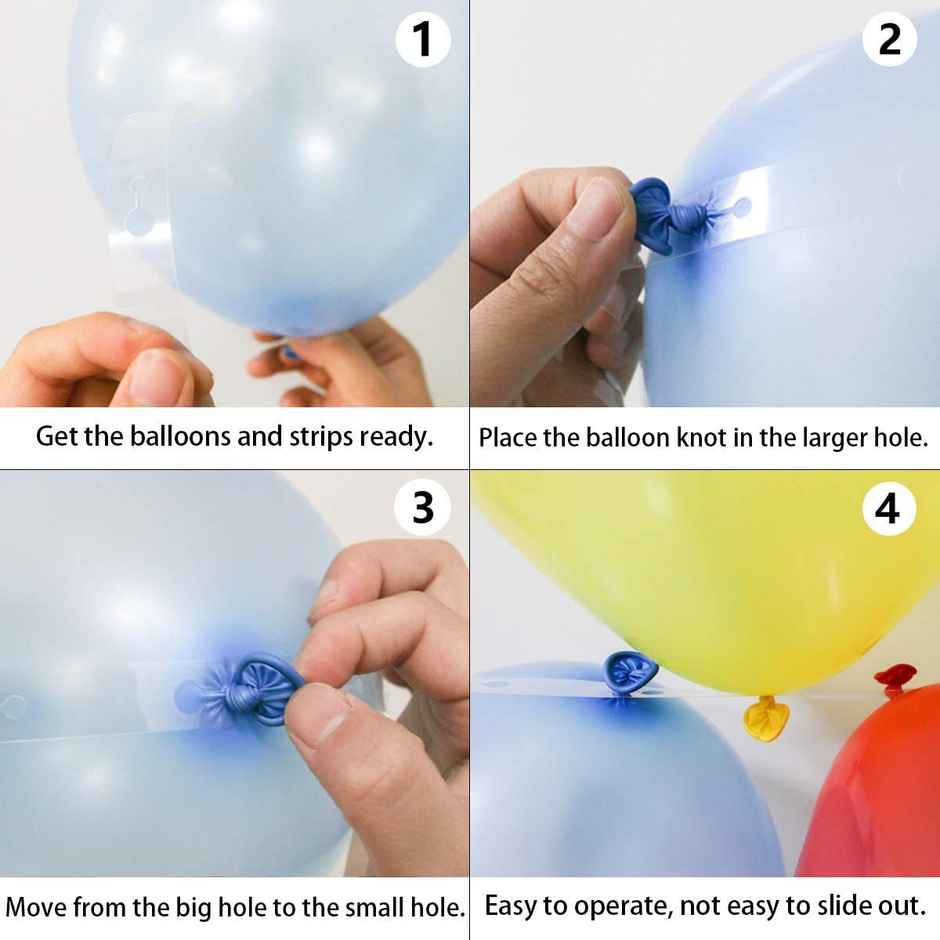 1

Get the balloons and strips ready.

2

Place the balloon knot in the larger hole.

3

Move from the big hole to the small hole.

4

Easy to operate, not easy to slide out.