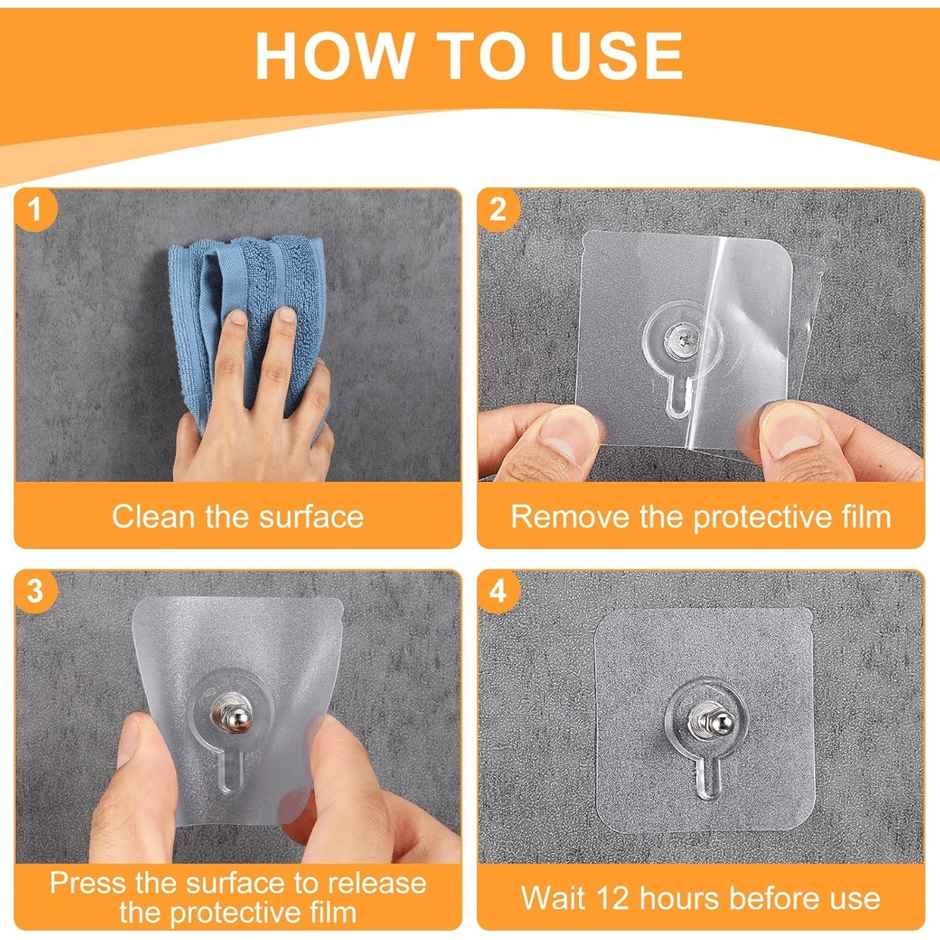 HOW TO USE

1

Clean the surface

2

Remove the protective film

3

Press the surface to release the protective film

4

Wait 12 hours before use