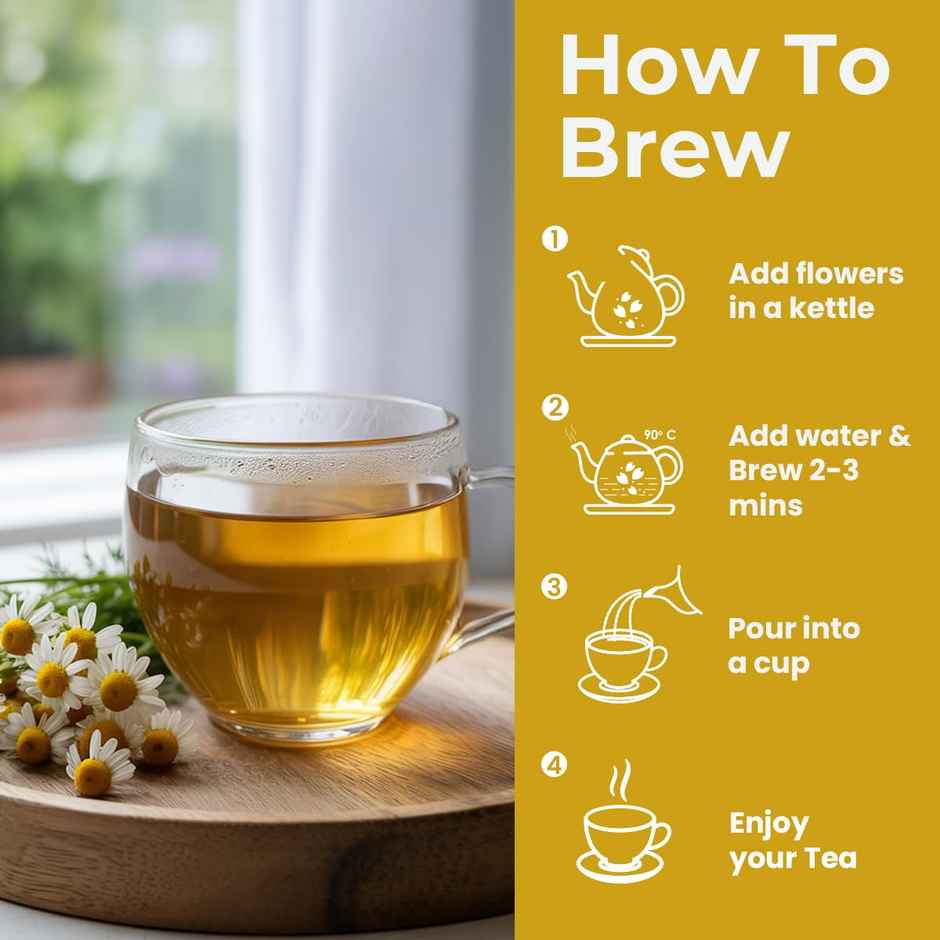 How To Brew

1

Add flowers in a kettle

2

90° C

Add water & Brew 2-3 mins

3

Pour into a cup

4

Enjoy your Tea