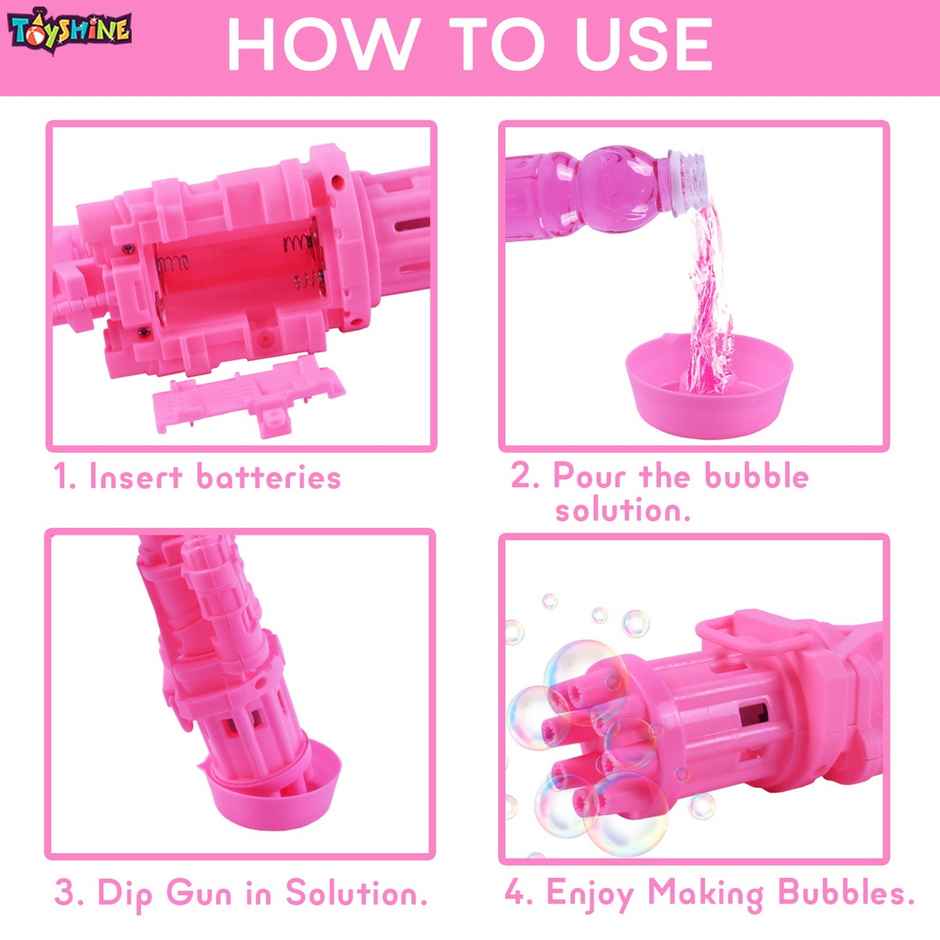 TOYSHINE

HOW TO USE

1. Insert batteries

2. Pour the bubble solution.

3. Dip Gun in Solution.

4. Enjoy Making Bubbles.