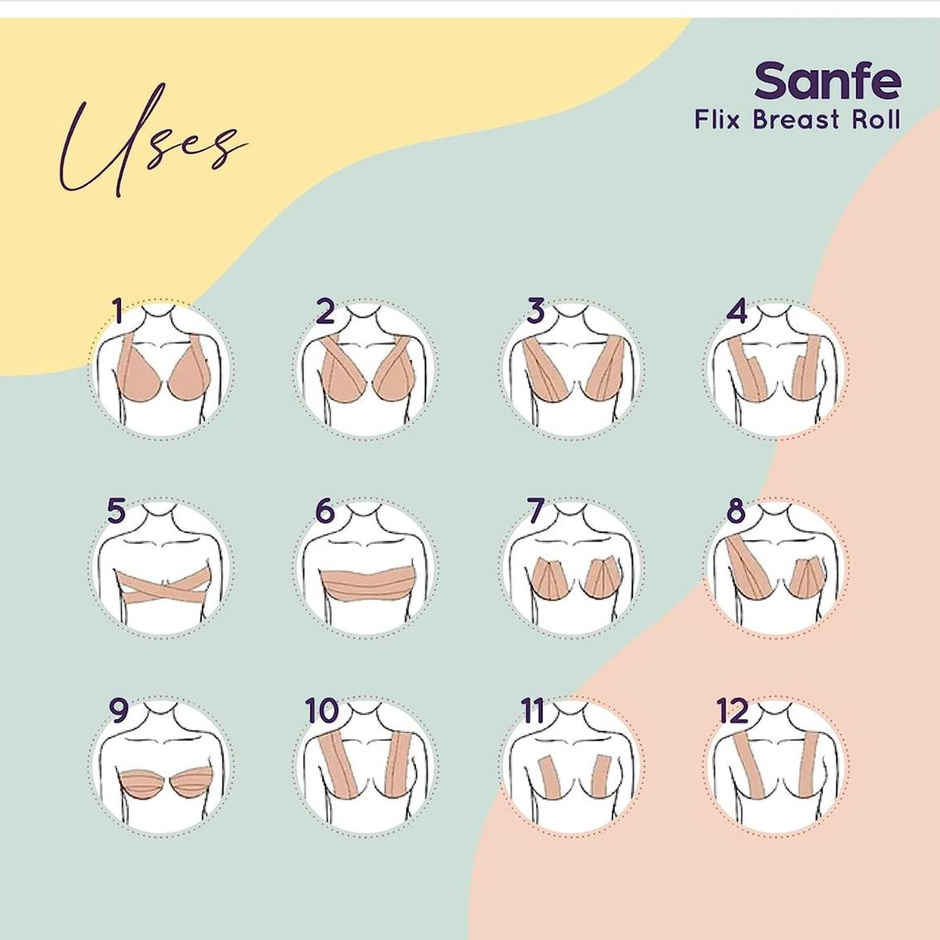 Uses

Sanfe
Flix Breast Roll

1
2
3
4
5
6
7
8
9
10
11
12